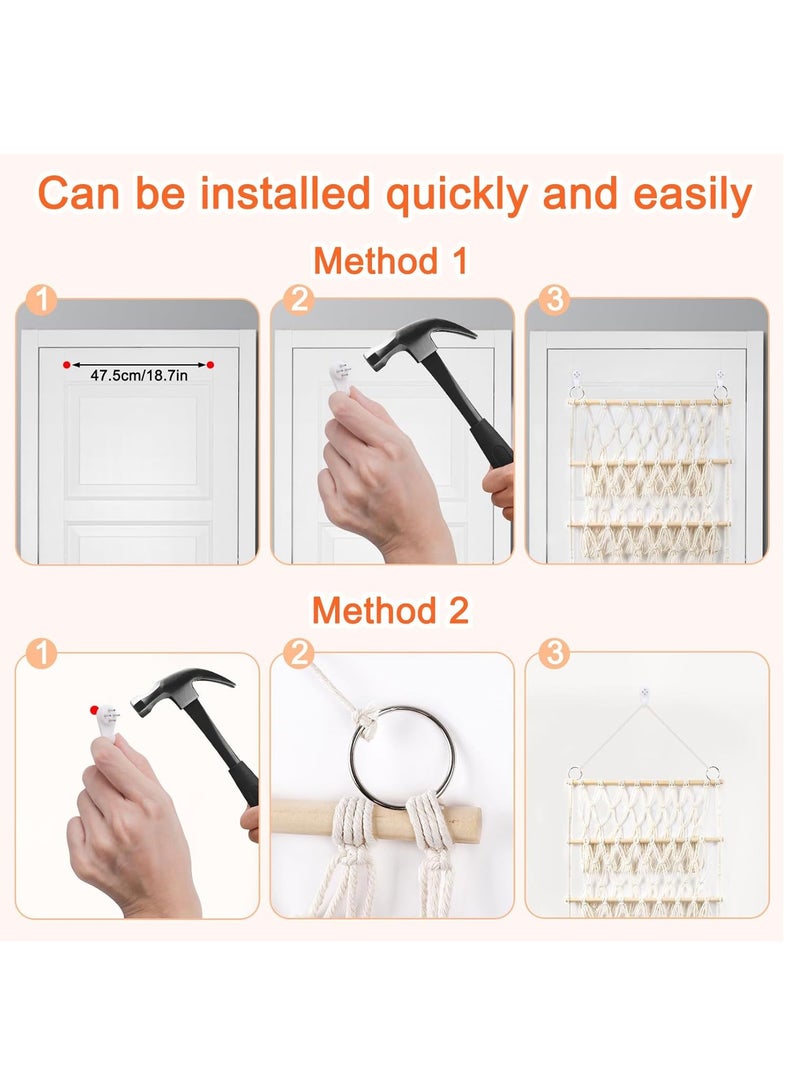 Can be installed quickly and easily

Method 1

1

47.5cm/18.7in

2

3

Method 2

1

2

3