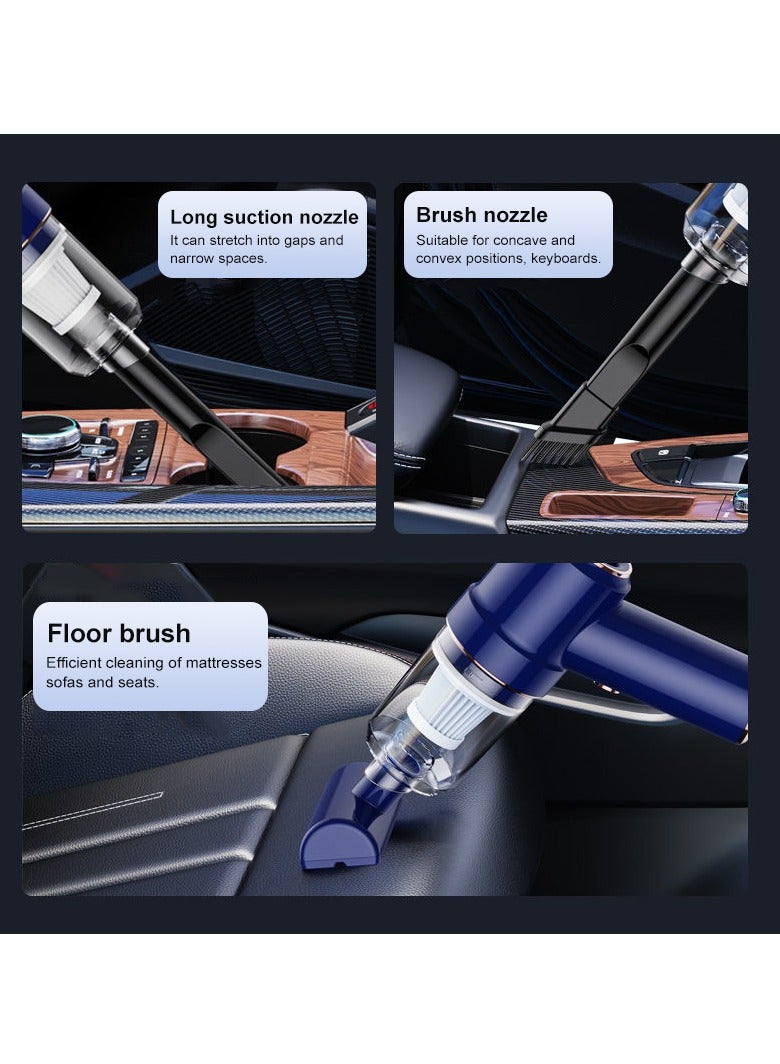 Long suction nozzle
It can stretch into gaps and narrow spaces.

Brush nozzle
Suitable for concave and convex positions, keyboards.

Floor brush
Efficient cleaning of mattresses sofas and seats.