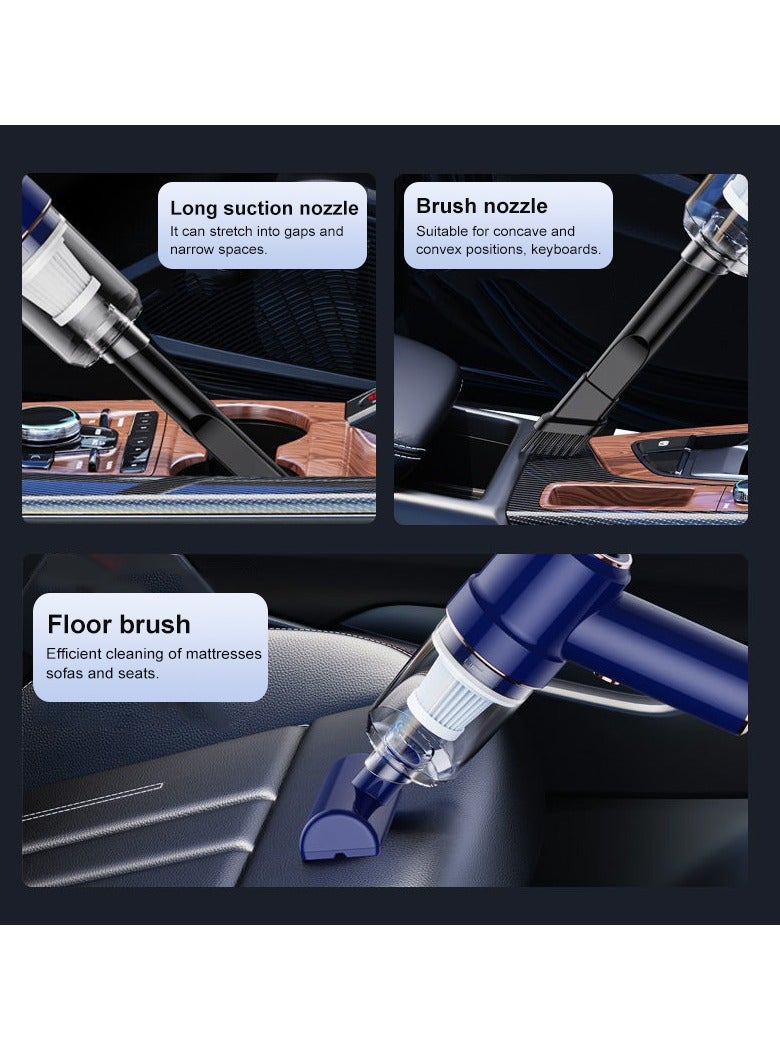 Long suction nozzle
It can stretch into gaps and narrow spaces.

Brush nozzle
Suitable for concave and convex positions, keyboards.

Floor brush
Efficient cleaning of mattresses sofas and seats.