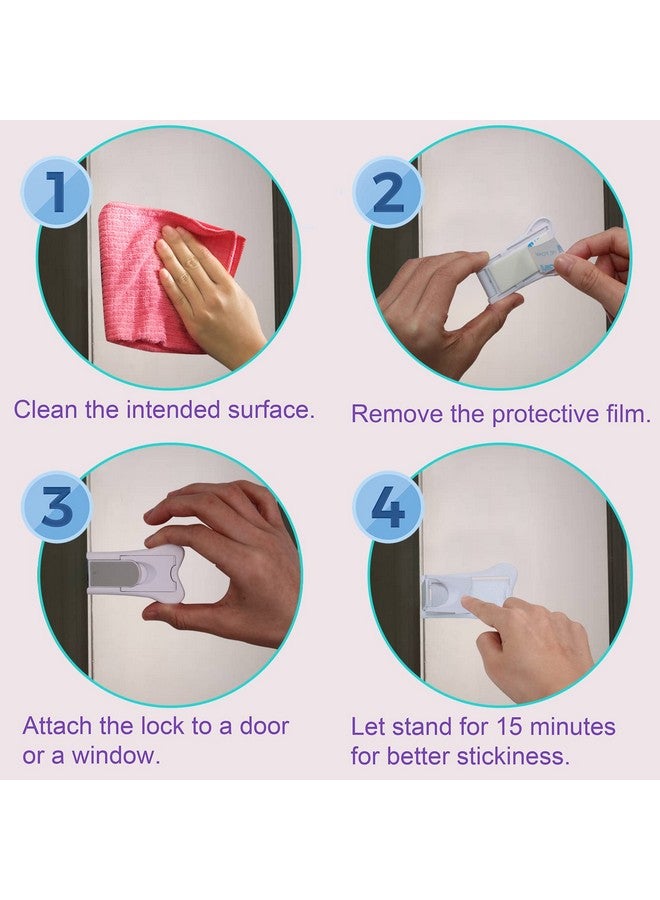 1

Clean the intended surface.

2

Remove the protective film.

3

Attach the lock to a door or a window.

4

Let stand for 15 minutes for better stickiness.