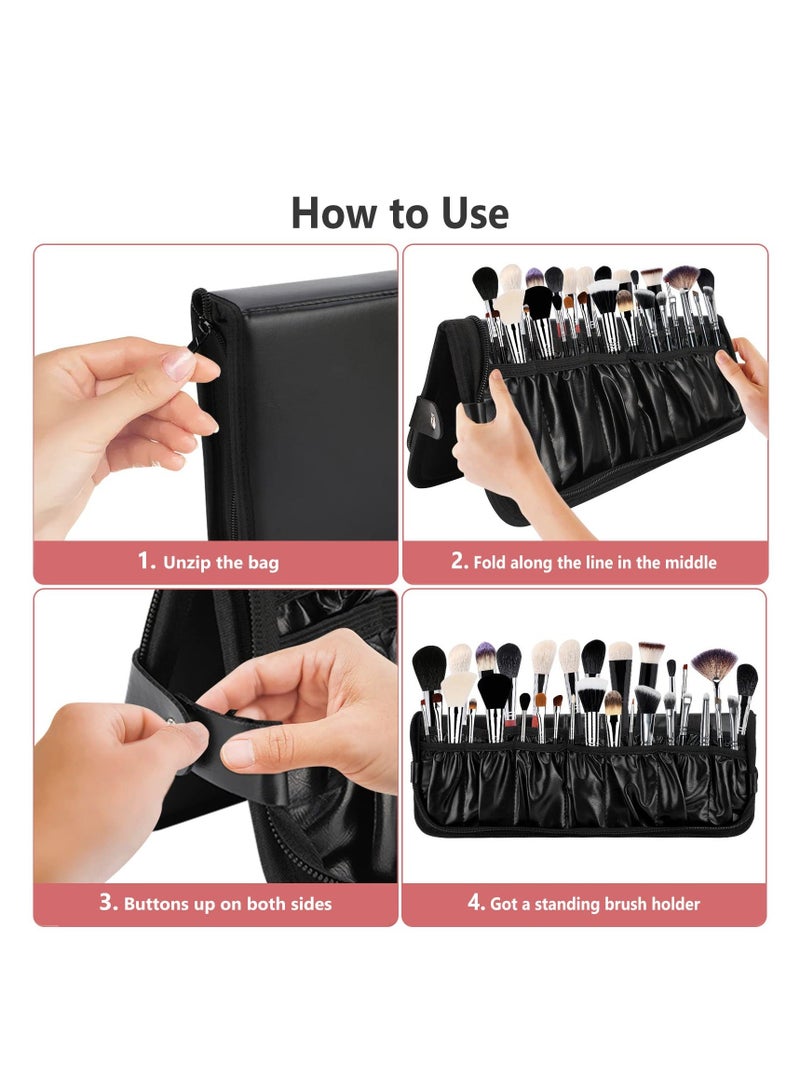 How to Use

1. Unzip the bag

2. Fold along the line in the middle

3. Buttons up on both sides

4. Got a standing brush holder