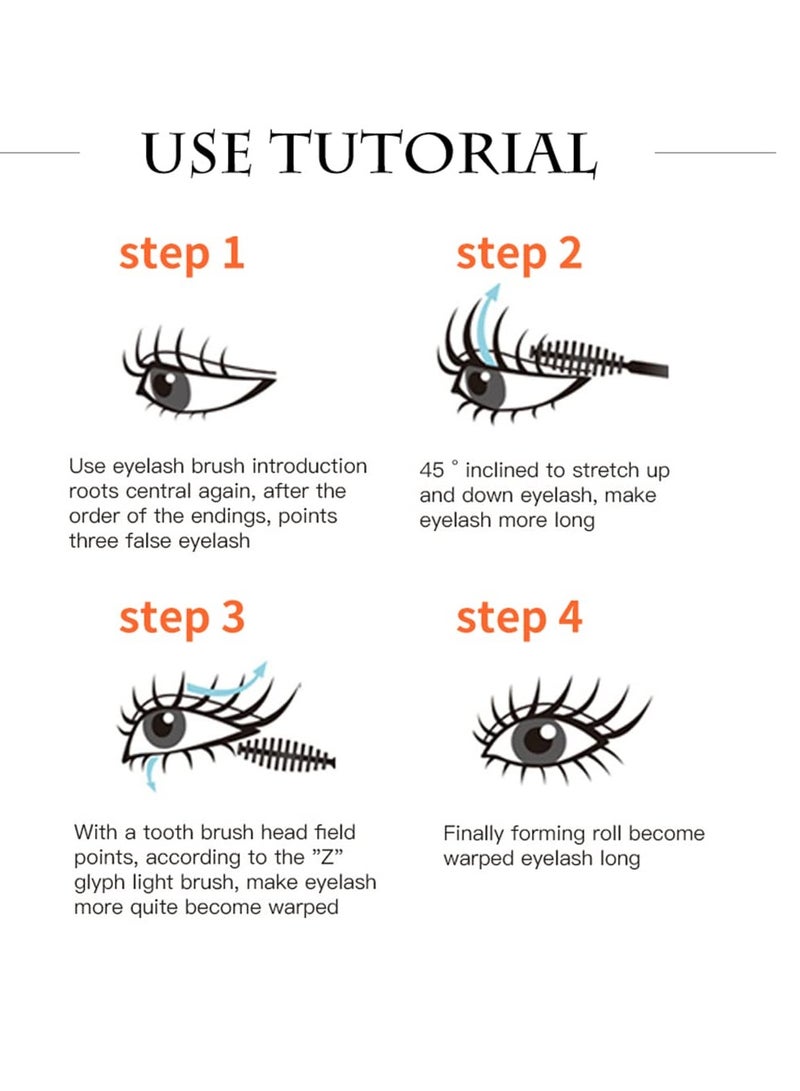 USE TUTORIAL

step 1

Use eyelash brush introduction roots central again, after the order of the endings, points three false eyelash

step 2

45 ° inclined to stretch up and down eyelash, make eyelash more long

step 3

With a tooth brush head field points, according to the "Z" glyph light brush, make eyelash more quite become warped

step 4

Finally forming roll become warped eyelash long