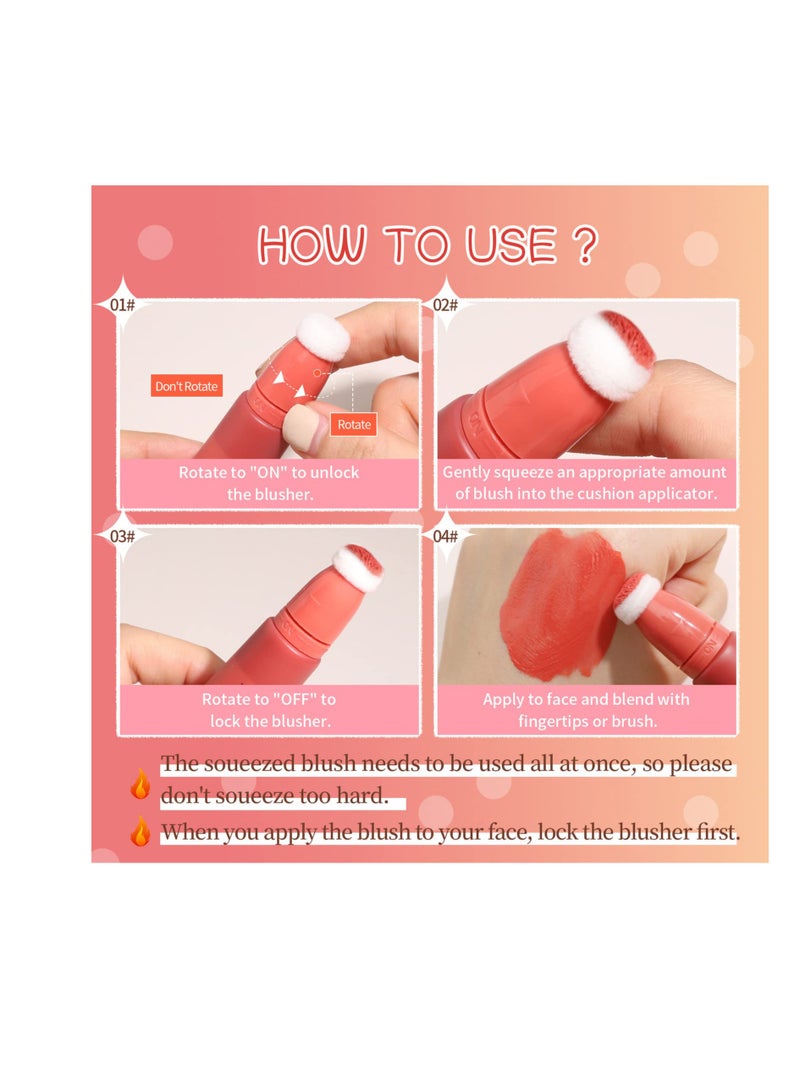 HOW TO USE ?

01#

Don't Rotate

Rotate

Rotate to "ON" to unlock the blusher.

02#

Gently squeeze an appropriate amount of blush into the cushion applicator.

03#

Rotate to "OFF" to lock the blusher.

04#

Apply to face and blend with fingertips or brush.

The soueezed blush needs to be used all at once, so please don't soueeze too hard.

When you apply the blush to your face, lock the blusher first.