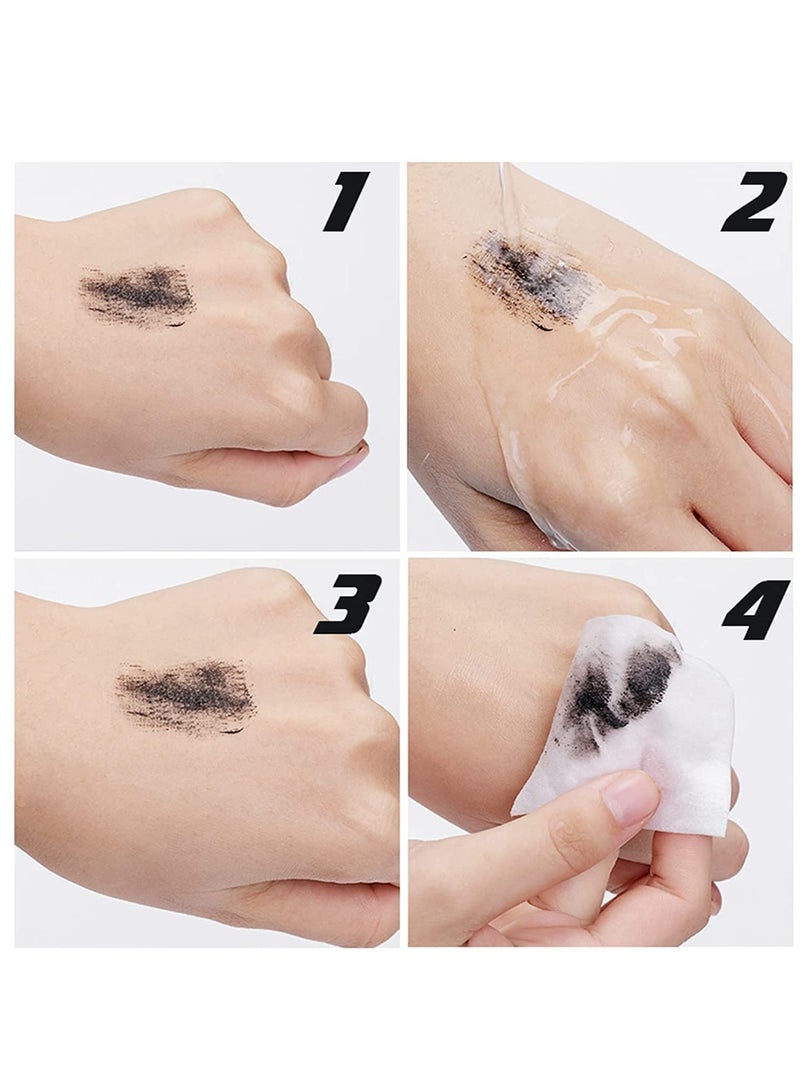 1

2

3

4