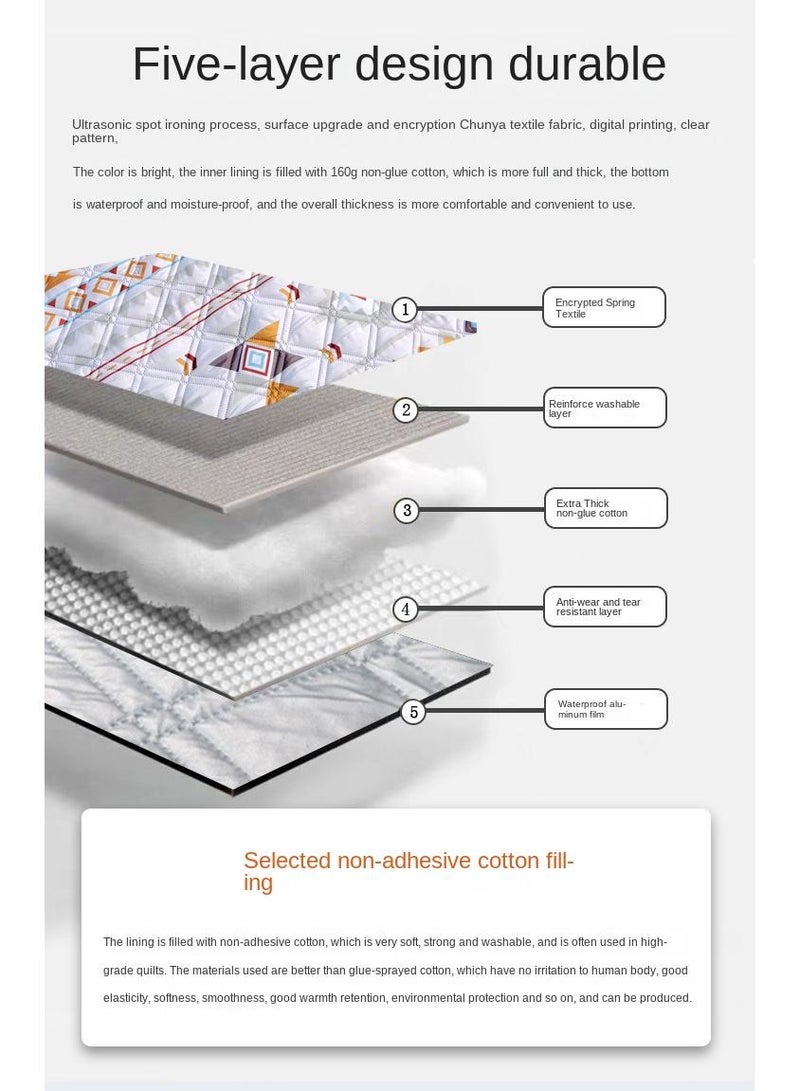 Five-layer design durable

Ultrasonic spot ironing process, surface upgrade and encryption Chunya textile fabric, digital printing, clear pattern,

The color is bright, the inner lining is filled with 160g non-glue cotton, which is more full and thick, the bottom is waterproof and moisture-proof, and the overall thickness is more comfortable and convenient to use.

1 Encrypted Spring Textile

2 Reinforce washable layer

3 Extra Thick non-glue cotton

4 Anti-wear and tear resistant layer

5 Waterproof aluminum film

Selected non-adhesive cotton filling

The lining is filled with non-adhesive cotton, which is very soft, strong and washable, and is often used in high-grade quilts. The materials used are better than glue-sprayed cotton, which have no irritation to human body, good elasticity, softness, smoothness, good warmth retention, environmental protection and so on, and can be produced.