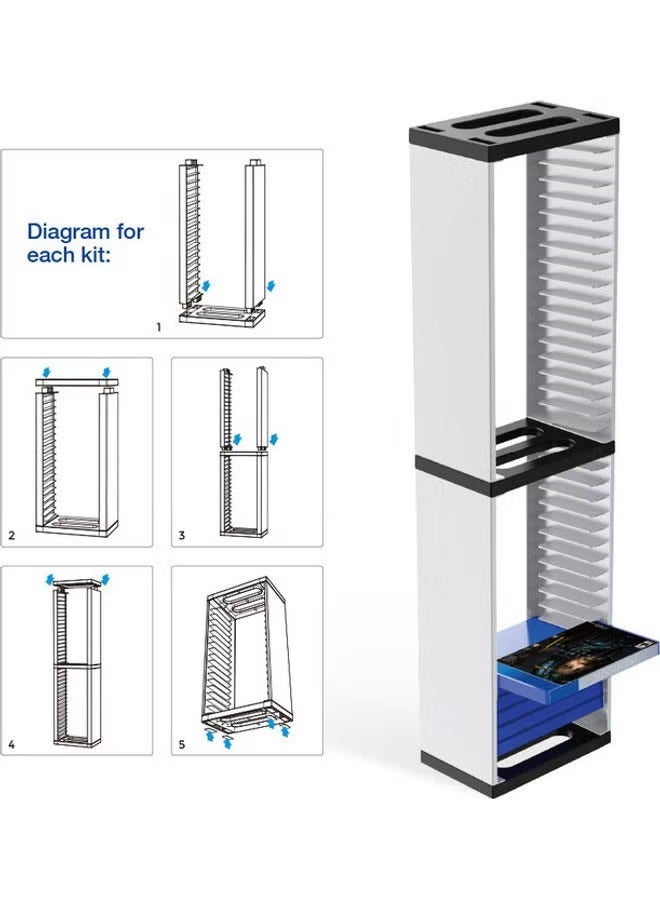 Diagram for each kit:

1

2

3

4

5