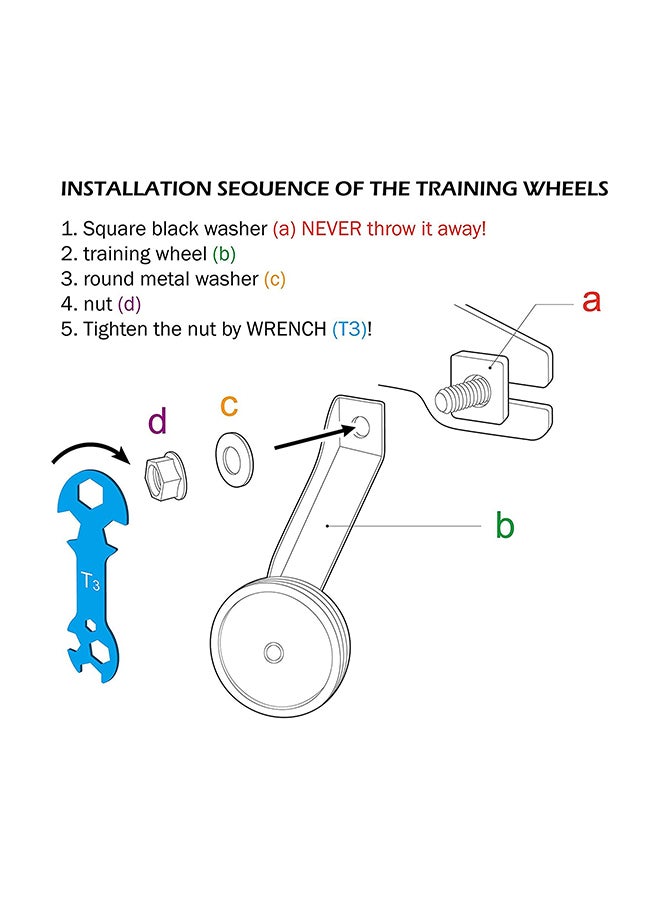 INSTALLATION SEQUENCE OF THE TRAINING WHEELS

1. Square black washer (a) NEVER throw it away!
2. training wheel (b)
3. round metal washer (c)
4. nut (d)
5. Tighten the nut by WRENCH (T3)!

a

d

c

b

T3