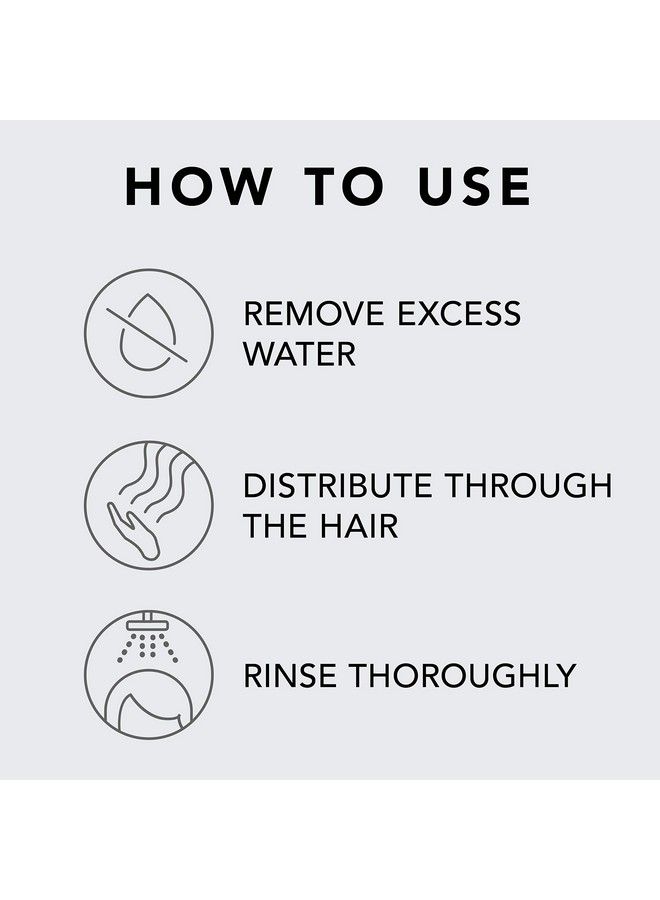 HOW TO USE

REMOVE EXCESS WATER

DISTRIBUTE THROUGH THE HAIR

RINSE THOROUGHLY