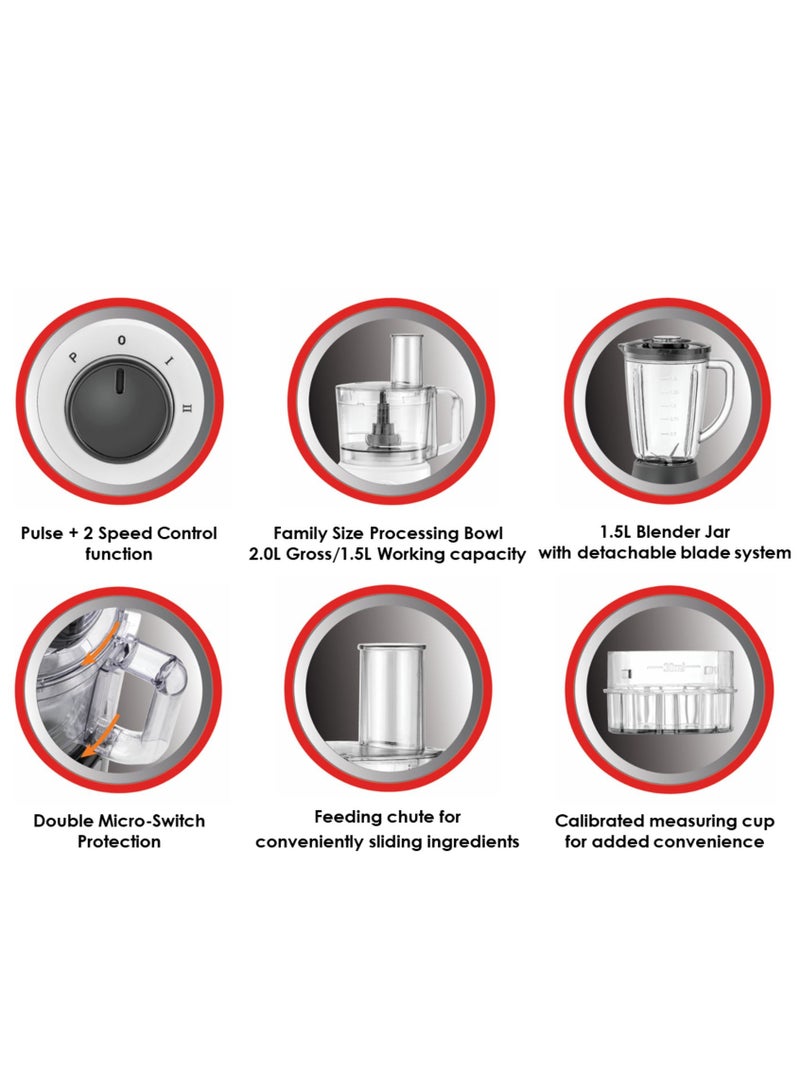 P 0 I II

Pulse + 2 Speed Control function

Family Size Processing Bowl 2.0L Gross/1.5L Working capacity

1.5L Blender Jar with detachable blade system

Double Micro-Switch Protection

Feeding chute for conveniently sliding ingredients

30ml

Calibrated measuring cup for added convenience