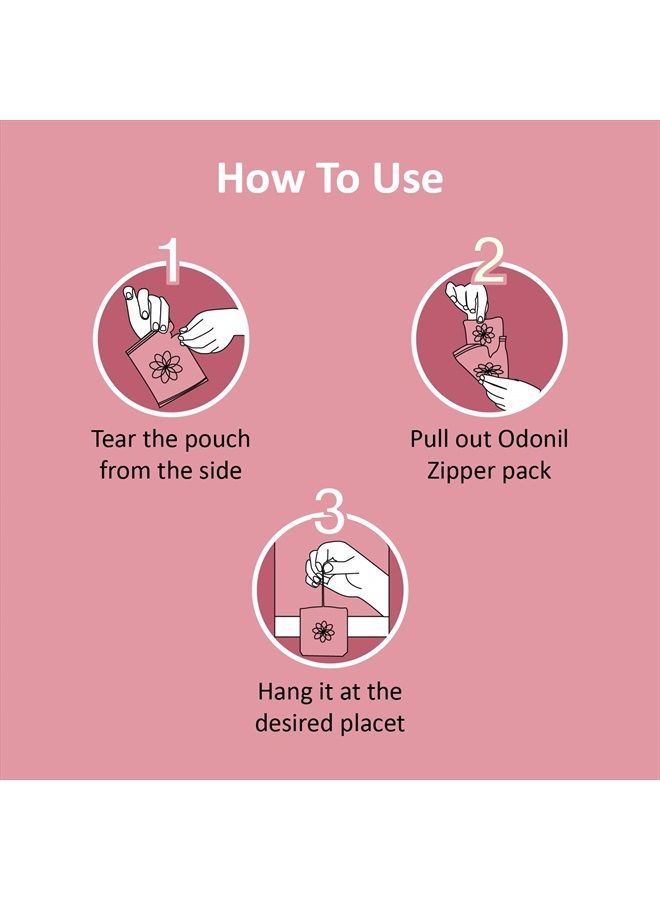 How To Use

1

Tear the pouch from the side

2

Pull out Odonil Zipper pack

3

Hang it at the desired placet