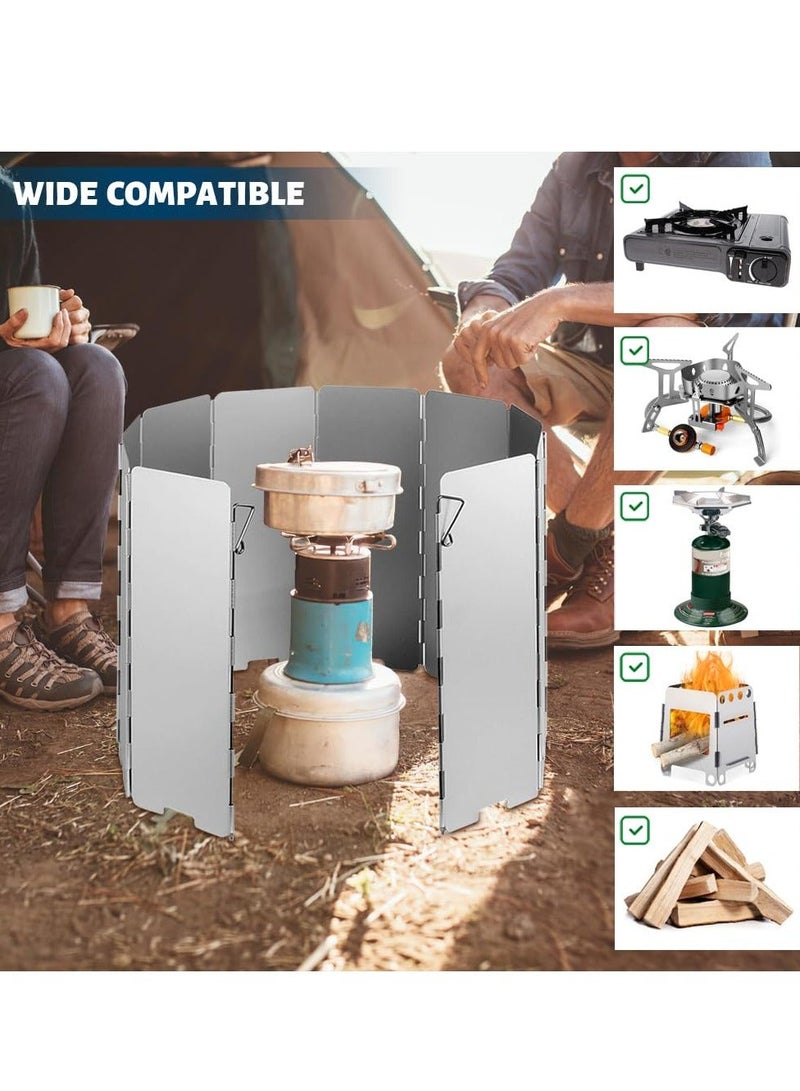 WIDE COMPATIBLE