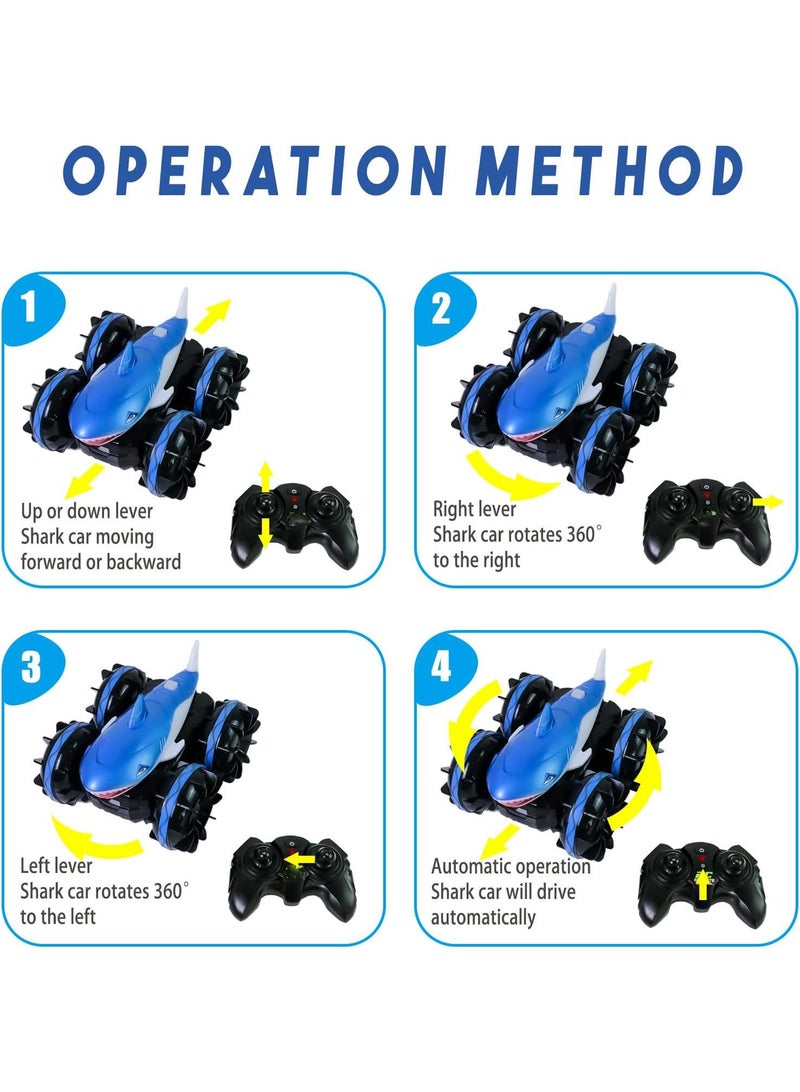 OPERATION METHOD

1

Up or down lever
Shark car moving forward or backward

2

Right lever
Shark car rotates 360°
to the right

3

Left lever
Shark car rotates 360°
to the left

4

Automatic operation
Shark car will drive automatically