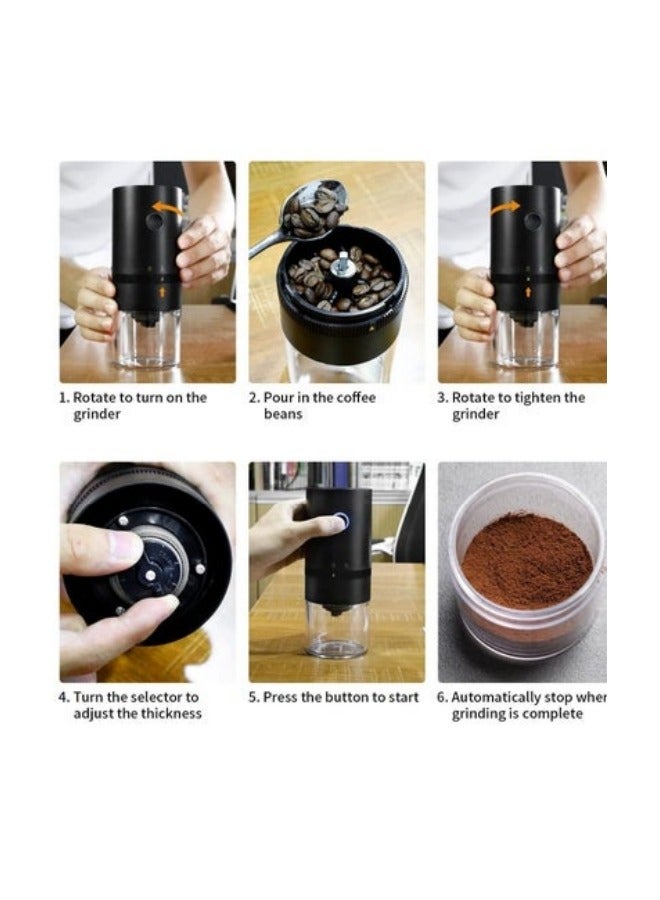 1. Rotate to turn on the grinder

2. Pour in the coffee beans

3. Rotate to tighten the grinder

4. Turn the selector to adjust the thickness

5. Press the button to start

6. Automatically stop wher grinding is complete