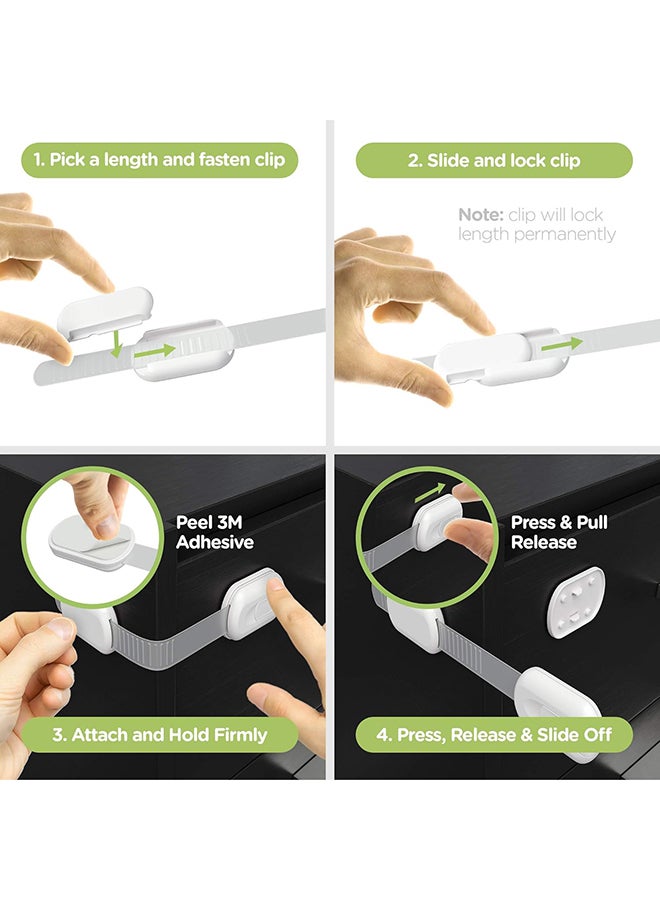 1. Pick a length and fasten clip

2. Slide and lock clip

Note: clip will lock length permanently

Peel 3M Adhesive

3. Attach and Hold Firmly

Press & Pull Release

4. Press, Release & Slide Off