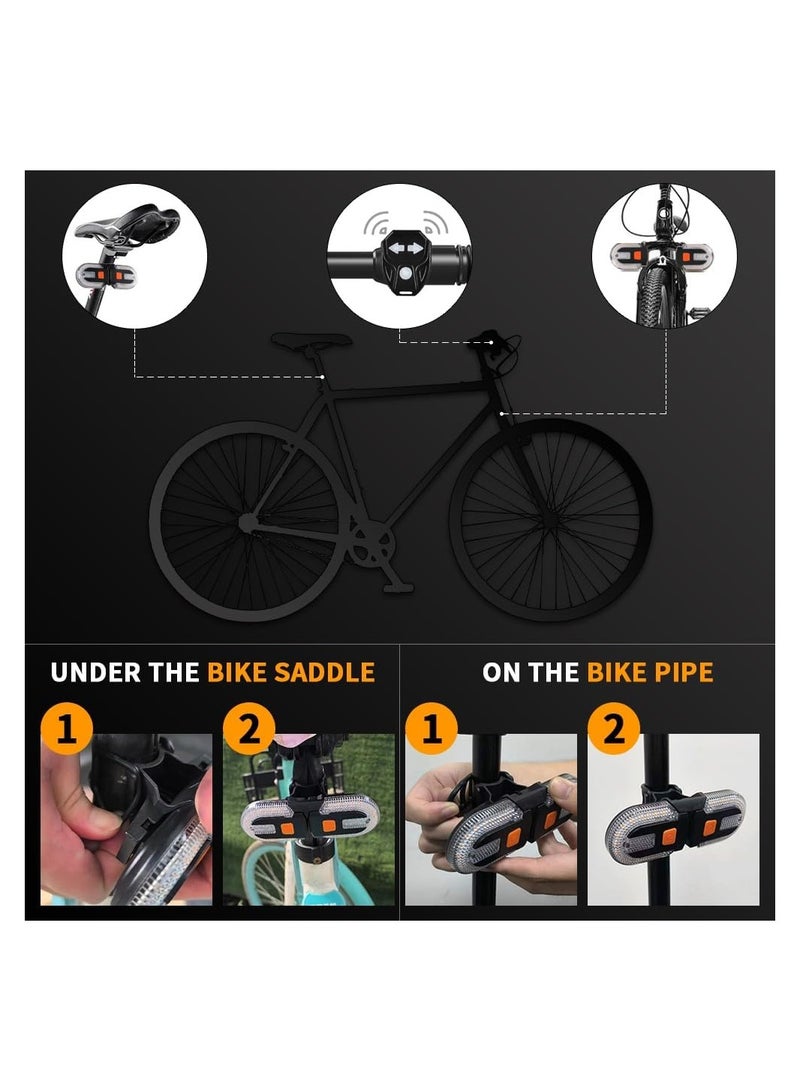 UNDER THE BIKE SADDLE

1

2

ON THE BIKE PIPE

1

2