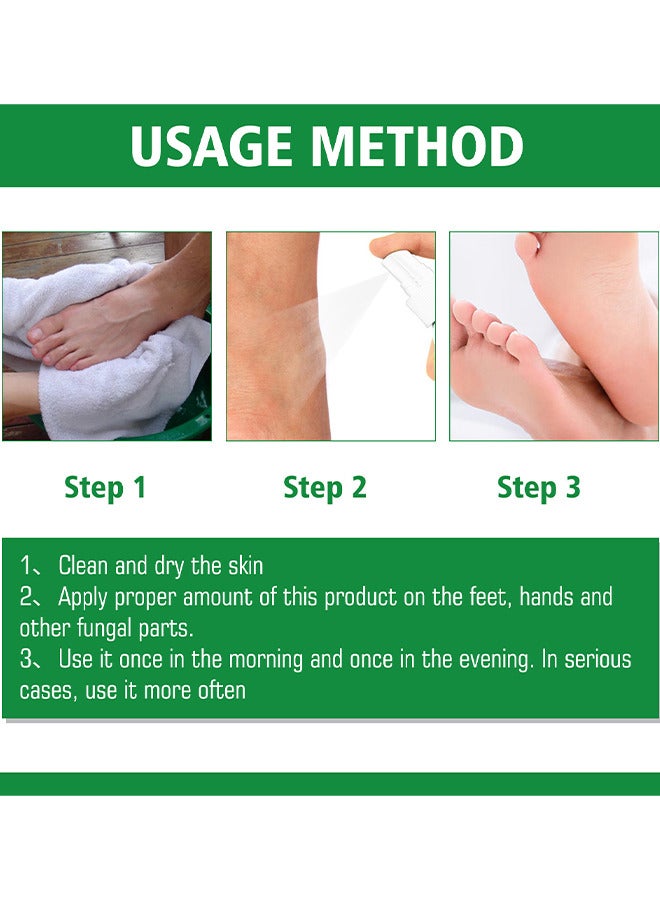 USAGE METHOD

Step 1

Step 2

Step 3

1、 Clean and dry the skin
2、 Apply proper amount of this product on the feet, hands and other fungal parts.
3、 Use it once in the morning and once in the evening. In serious cases, use it more often