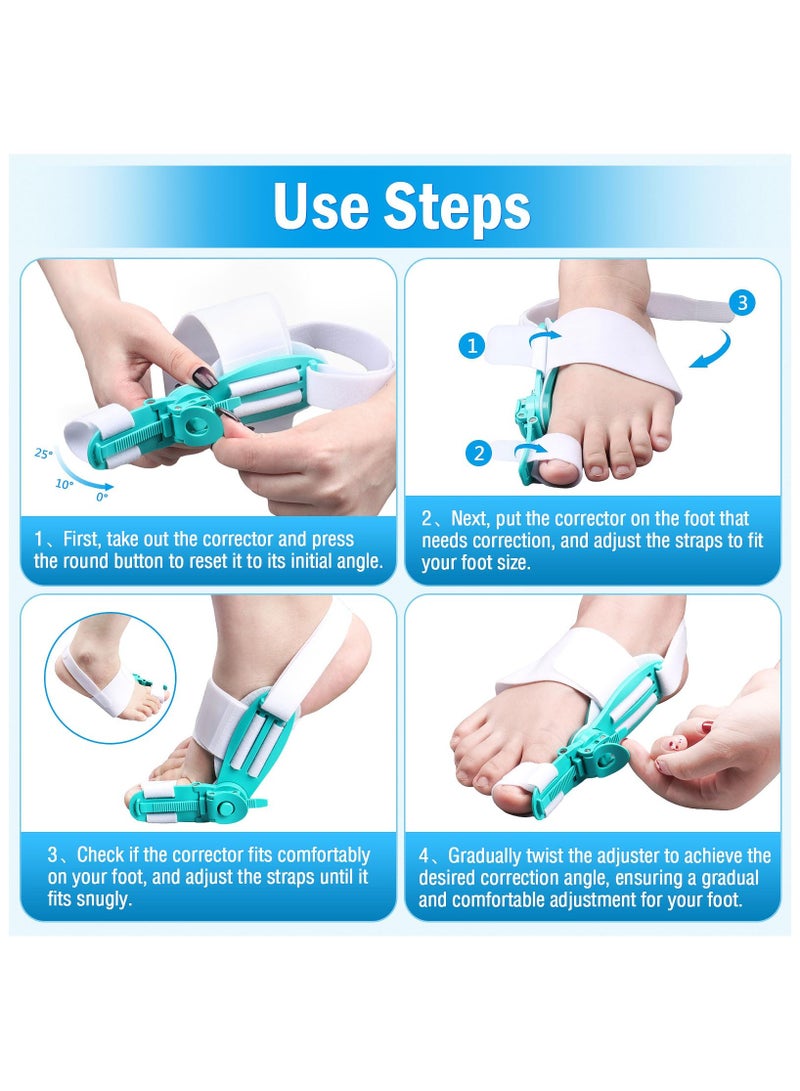 Use Steps

25°
10°
0°

1、First, take out the corrector and press the round button to reset it to its initial angle.

1
2
3

2、Next, put the corrector on the foot that needs correction, and adjust the straps to fit your foot size.

3、Check if the corrector fits comfortably on your foot, and adjust the straps until it fits snugly.

4、Gradually twist the adjuster to achieve the desired correction angle, ensuring a gradual and comfortable adjustment for your foot.