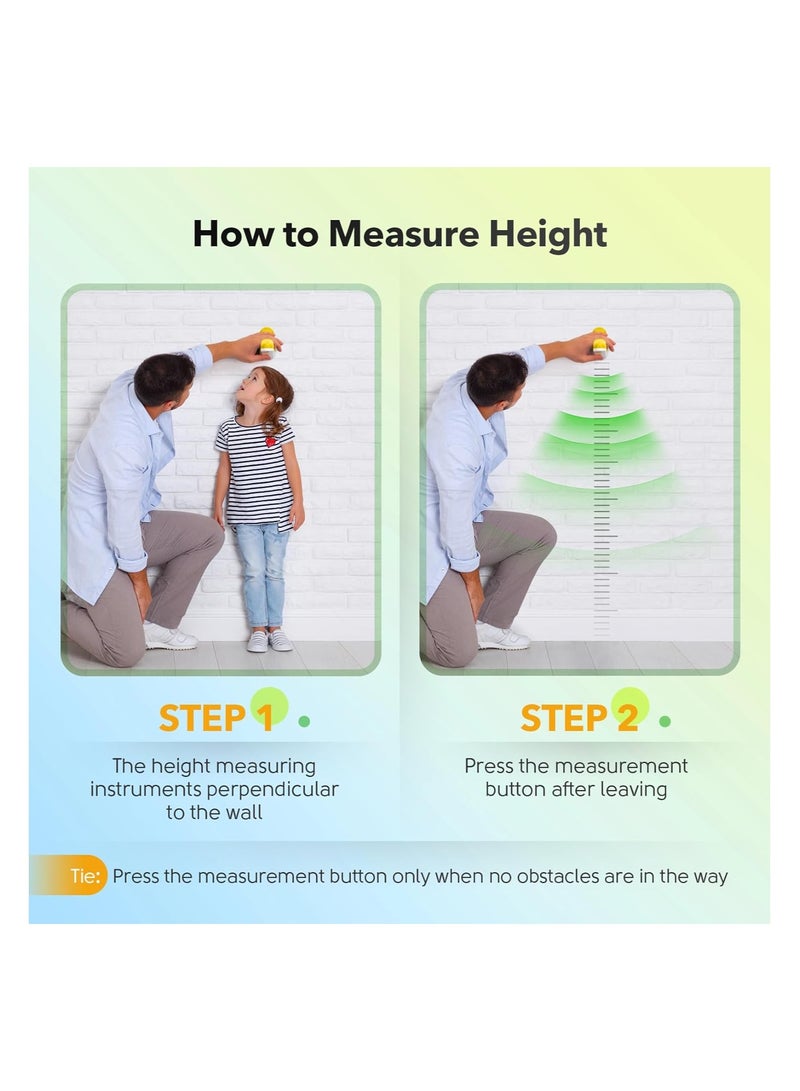 How to Measure Height

STEP 1

The height measuring instruments perpendicular to the wall

STEP 2

Press the measurement button after leaving

Tie: Press the measurement button only when no obstacles are in the way