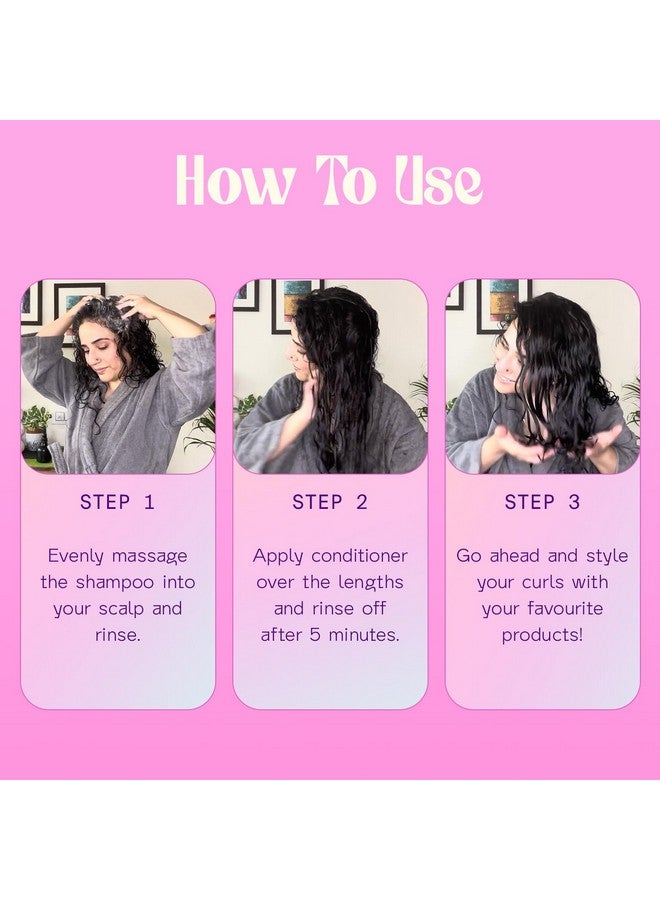 How To Use

STEP 1

Evenly massage the shampoo into your scalp and rinse.

STEP 2

Apply conditioner over the lengths and rinse off after 5 minutes.

STEP 3

Go ahead and style your curls with your favourite products!