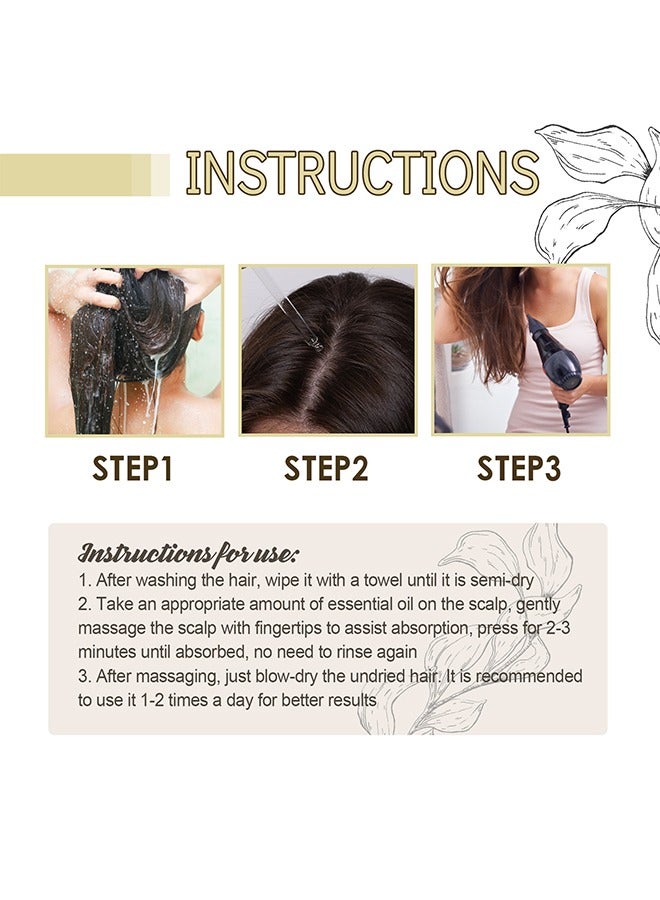 INSTRUCTIONS

STEP1

STEP2

STEP3

Instructions for use:
1. After washing the hair, wipe it with a towel until it is semi-dry
2. Take an appropriate amount of essential oil on the scalp, gently massage the scalp with fingertips to assist absorption, press for 2-3 minutes until absorbed, no need to rinse again
3. After massaging, just blow-dry the undried hair. It is recommended to use it 1-2 times a day for better results