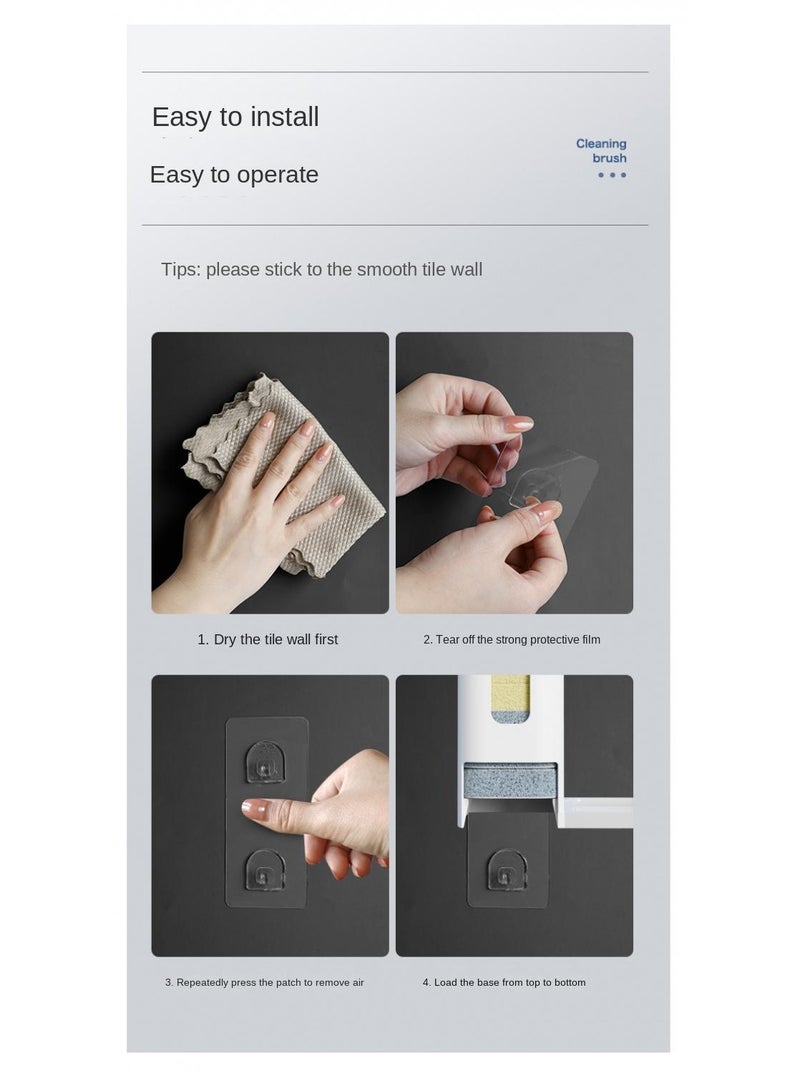 Easy to install

Easy to operate

Cleaning brush

Tips: please stick to the smooth tile wall

1. Dry the tile wall first

2. Tear off the strong protective film

3. Repeatedly press the patch to remove air

4. Load the base from top to bottom