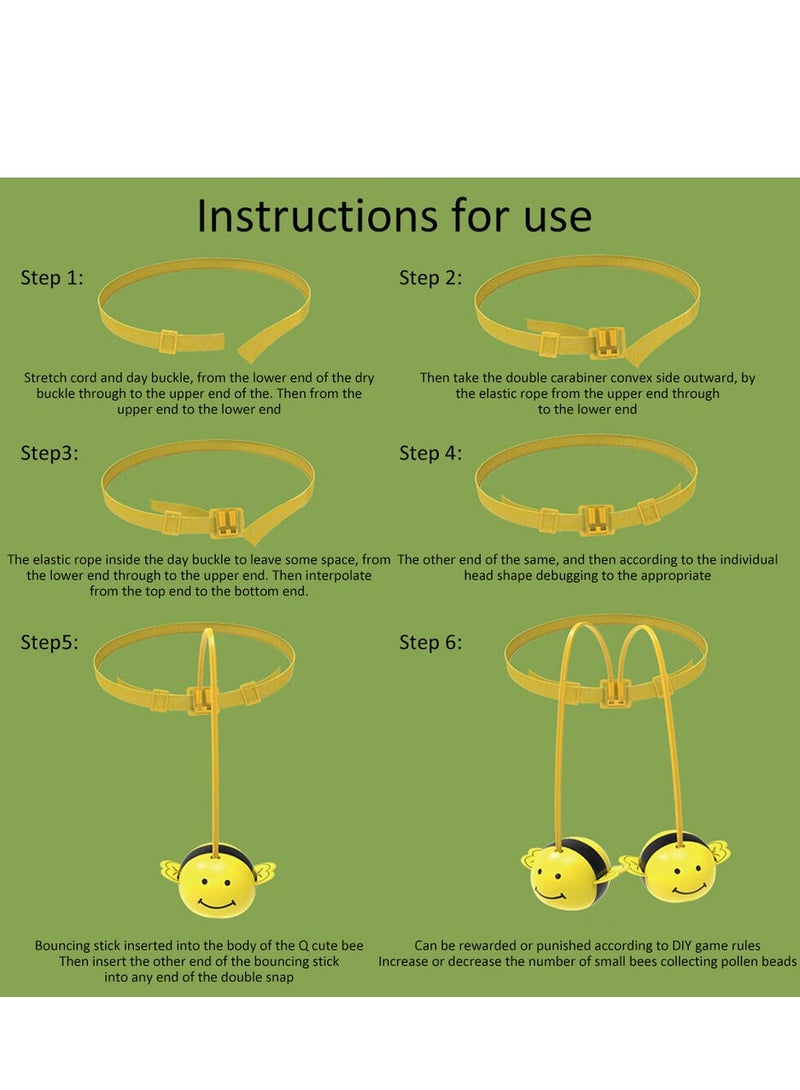 Instructions for use

Step 1:

Stretch cord and day buckle, from the lower end of the dry buckle through to the upper end of the. Then from the upper end to the lower end

Step 2:

Then take the double carabiner convex side outward, by the elastic rope from the upper end through to the lower end

Step3:

The elastic rope inside the day buckle to leave some space, from the lower end through to the upper end. Then interpolate from the top end to the bottom end.

Step 4:

The other end of the same, and then according to the individual head shape debugging to the appropriate

Step5:

Bouncing stick inserted into the body of the Q cute bee Then insert the other end of the bouncing stick into any end of the double snap

Step 6:

Can be rewarded or punished according to DIY game rules Increase or decrease the number of small bees collecting pollen beads