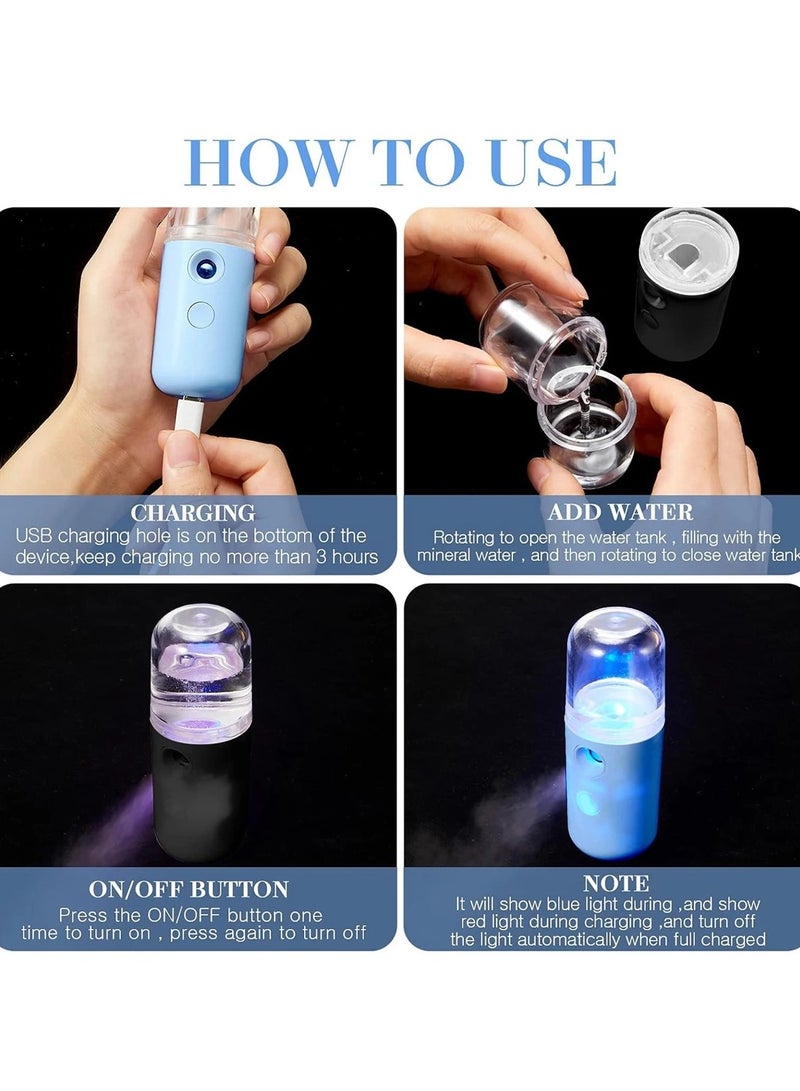 HOW TO USE

CHARGING
USB charging hole is on the bottom of the device,keep charging no more than 3 hours

ADD WATER
Rotating to open the water tank , filling with the mineral water , and then rotating to close water tank

ON/OFF BUTTON
Press the ON/OFF button one time to turn on , press again to turn off

NOTE
It will show blue light during ,and show red light during charging ,and turn off the light automatically when full charged