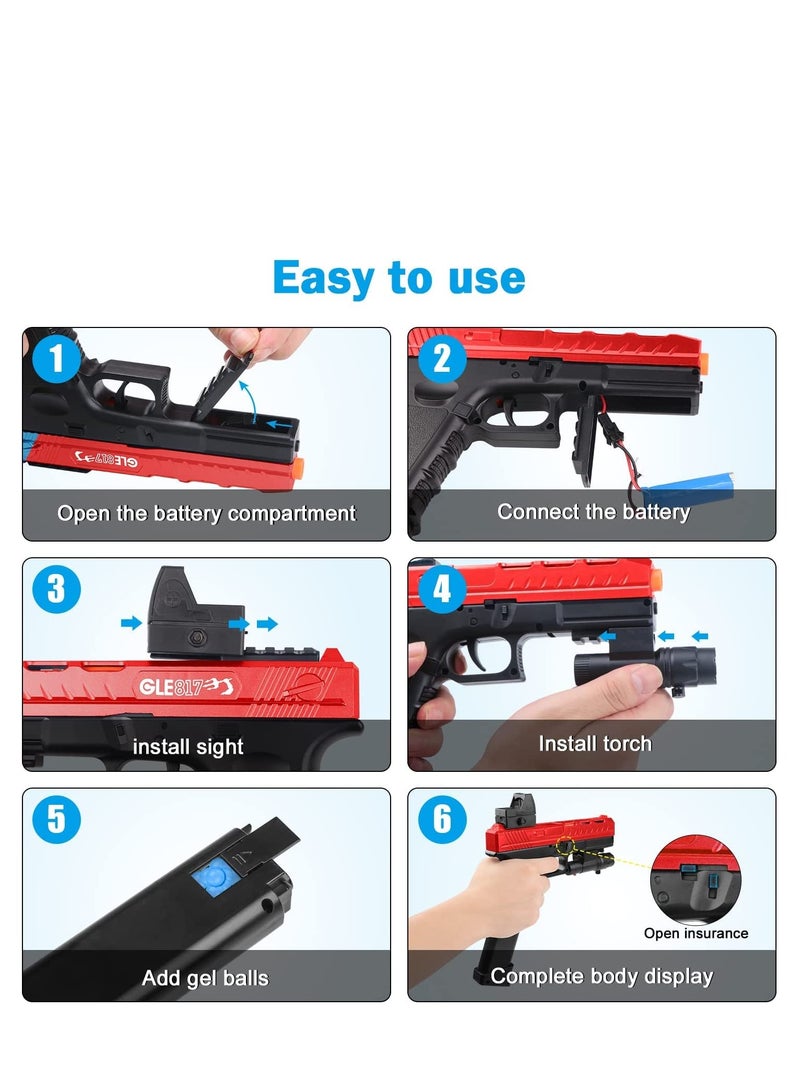 Easy to use

1
GLE817
Open the battery compartment

2
Connect the battery

3
GLE817
install sight

4
Install torch

5
Add gel balls

6
Open insurance
Complete body display