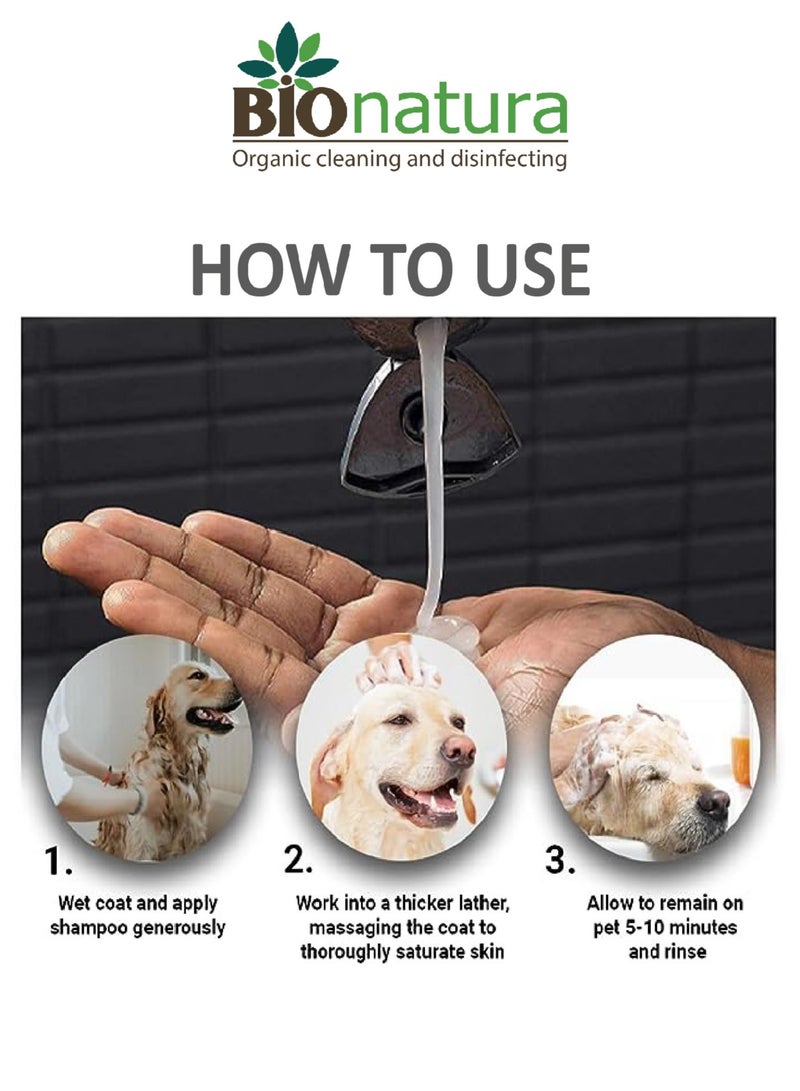 BIOnatura
Organic cleaning and disinfecting

HOW TO USE

1.
Wet coat and apply shampoo generously

2.
Work into a thicker lather, massaging the coat to thoroughly saturate skin

3.
Allow to remain on pet 5-10 minutes and rinse