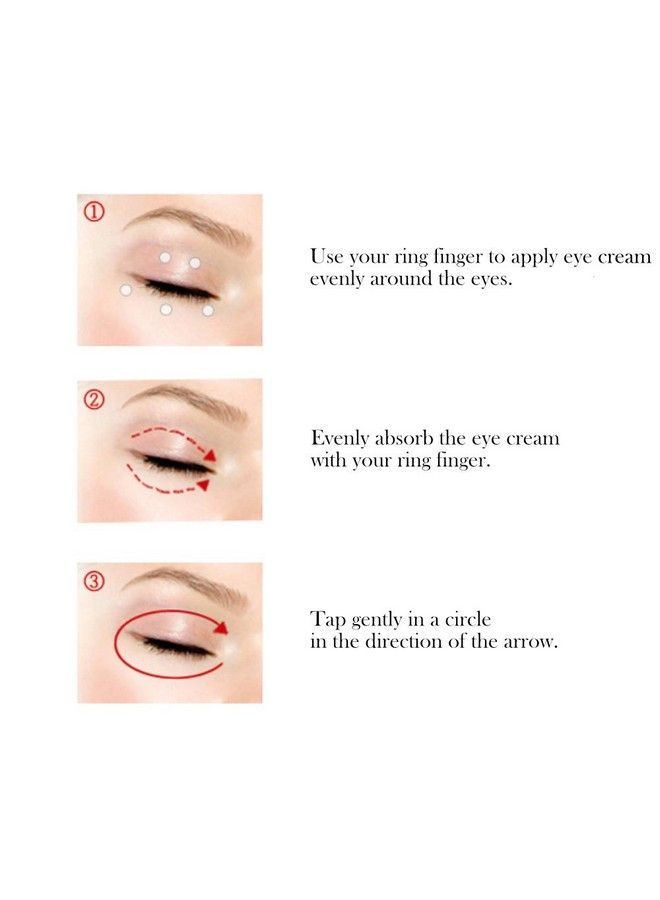 ①

Use your ring finger to apply eye cream evenly around the eyes.

②

Evenly absorb the eye cream with your ring finger.

③

Tap gently in a circle in the direction of the arrow.