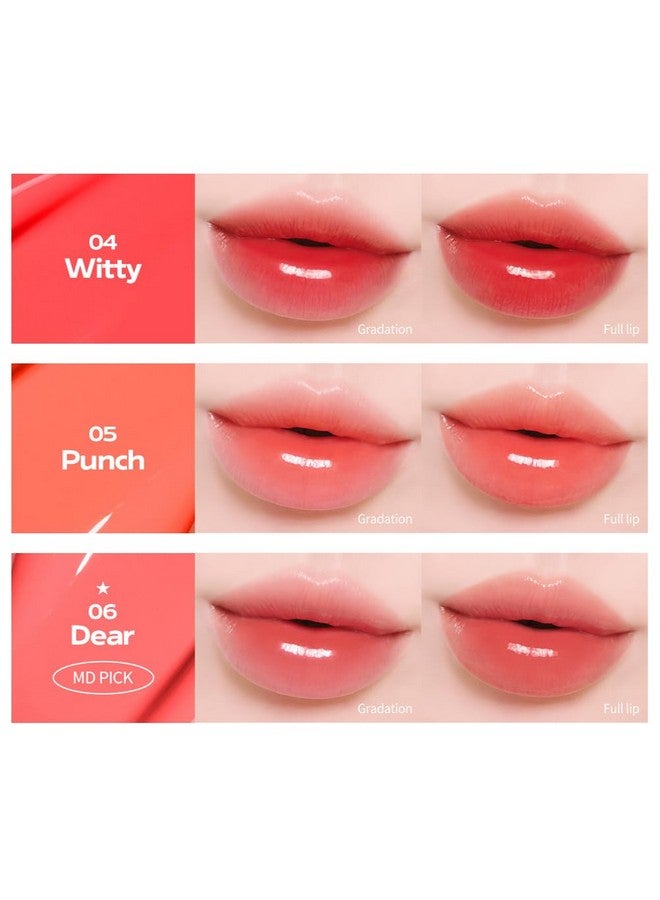 04
Witty

Gradation

Full lip

05
Punch

Gradation

Full lip

★
06
Dear

MD PICK

Gradation

Full lip