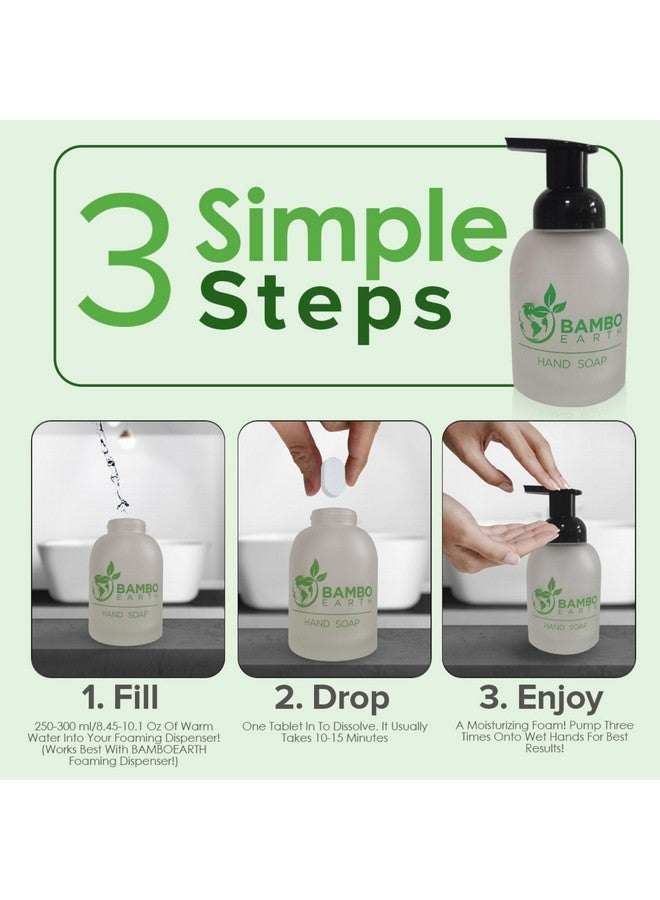 3 Simple Steps

BAMBO EARTH
HAND SOAP

BAMBO EARTH
HAND SOAP

BAMBO EARTH
HAND SOAP

BAMBO EARTH
HAND SOAP

1. Fill
250-300 ml/8.45-10.1 Oz Of Warm Water Into Your Foaming Dispenser! (Works Best With BAMBOEARTH Foaming Dispenser!)

2. Drop
One Tablet In To Dissolve. It Usually Takes 10-15 Minutes

3. Enjoy
A Moisturizing Foam! Pump Three Times Onto Wet Hands For Best Results!