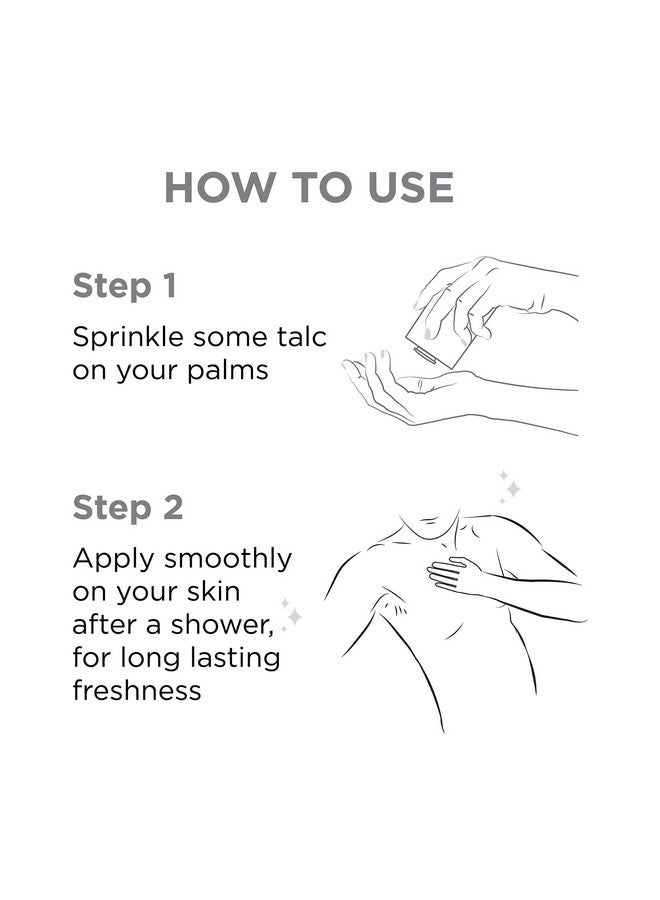 HOW TO USE

Step 1

Sprinkle some talc on your palms

Step 2

Apply smoothly on your skin after a shower, for long lasting freshness