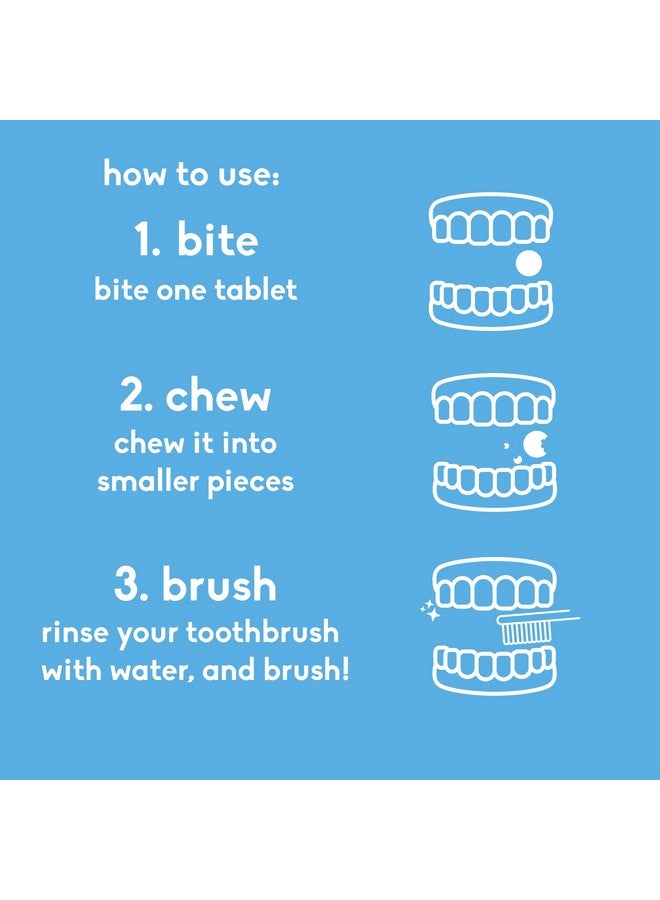 how to use:

1. bite
bite one tablet

2. chew
chew it into smaller pieces

3. brush
rinse your toothbrush with water, and brush!