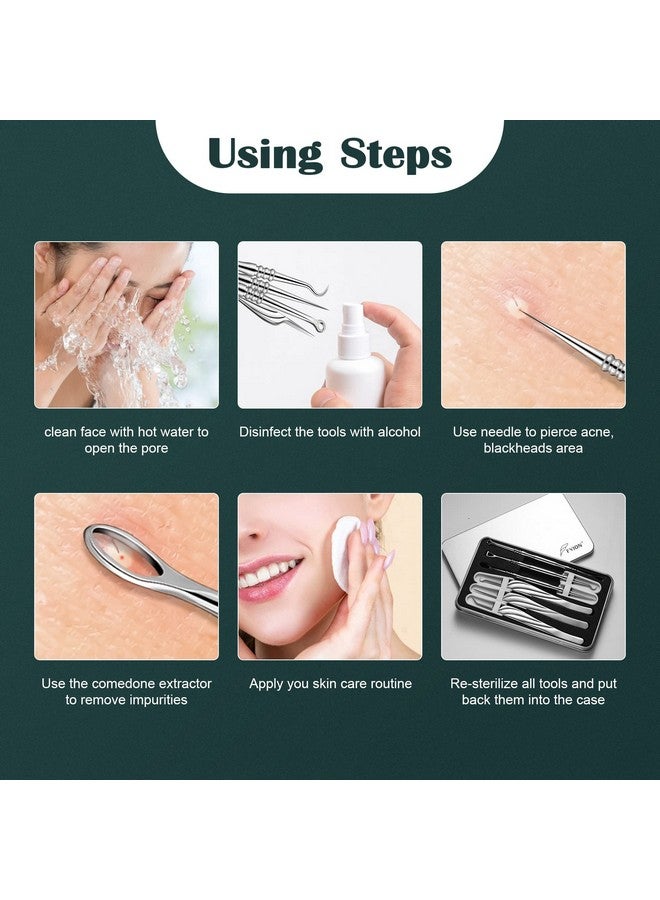 Using Steps

clean face with hot water to open the pore

Disinfect the tools with alcohol

Use needle to pierce acne, blackheads area

Use the comedone extractor to remove impurities

Apply you skin care routine

FVION

Re-sterilize all tools and put back them into the case