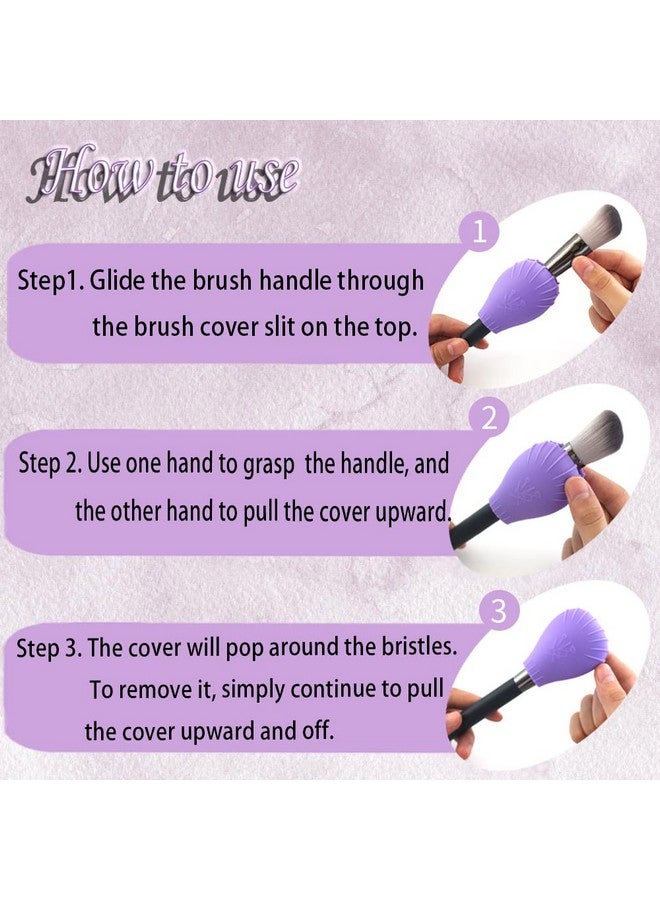 How to use

1

Step1. Glide the brush handle through the brush cover slit on the top.

2

Step 2. Use one hand to grasp the handle, and the other hand to pull the cover upward.

3

Step 3. The cover will pop around the bristles. To remove it, simply continue to pull the cover upward and off.