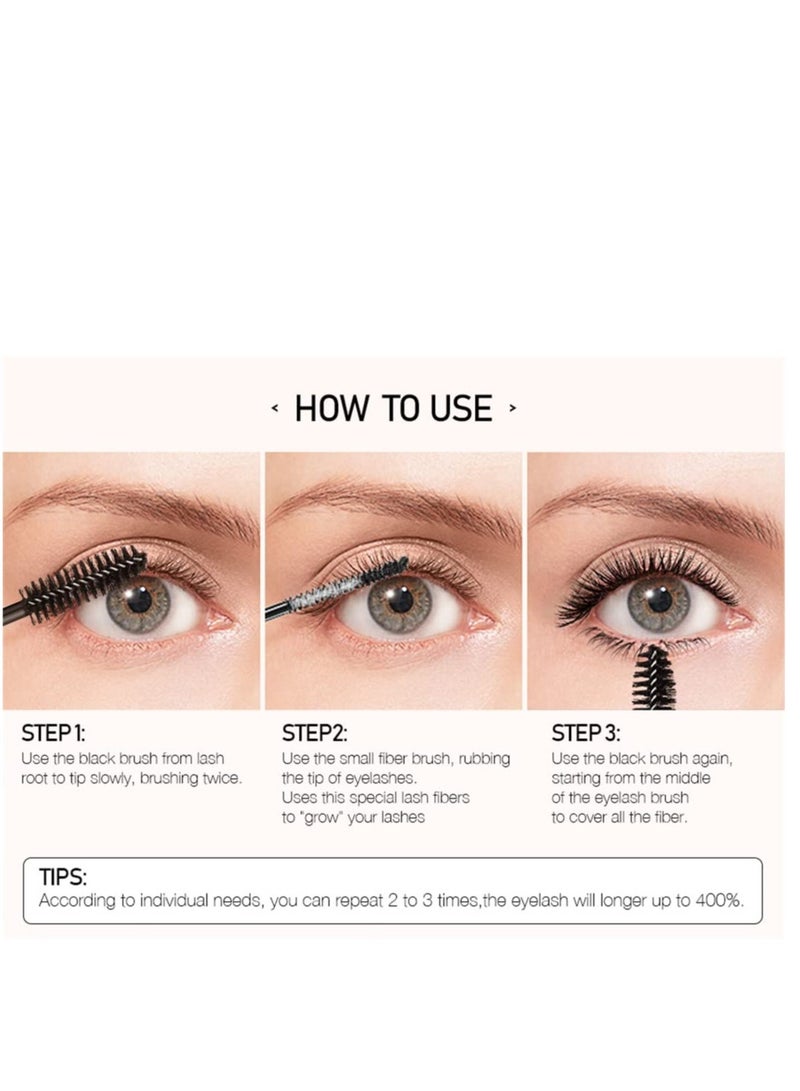 ‹ HOW TO USE ›

STEP 1:
Use the black brush from lash root to tip slowly, brushing twice.

STEP2:
Use the small fiber brush, rubbing the tip of eyelashes.
Uses this special lash fibers to "grow" your lashes

STEP 3:
Use the black brush again, starting from the middle of the eyelash brush to cover all the fiber.

TIPS:
According to individual needs, you can repeat 2 to 3 times,the eyelash will longer up to 400%.