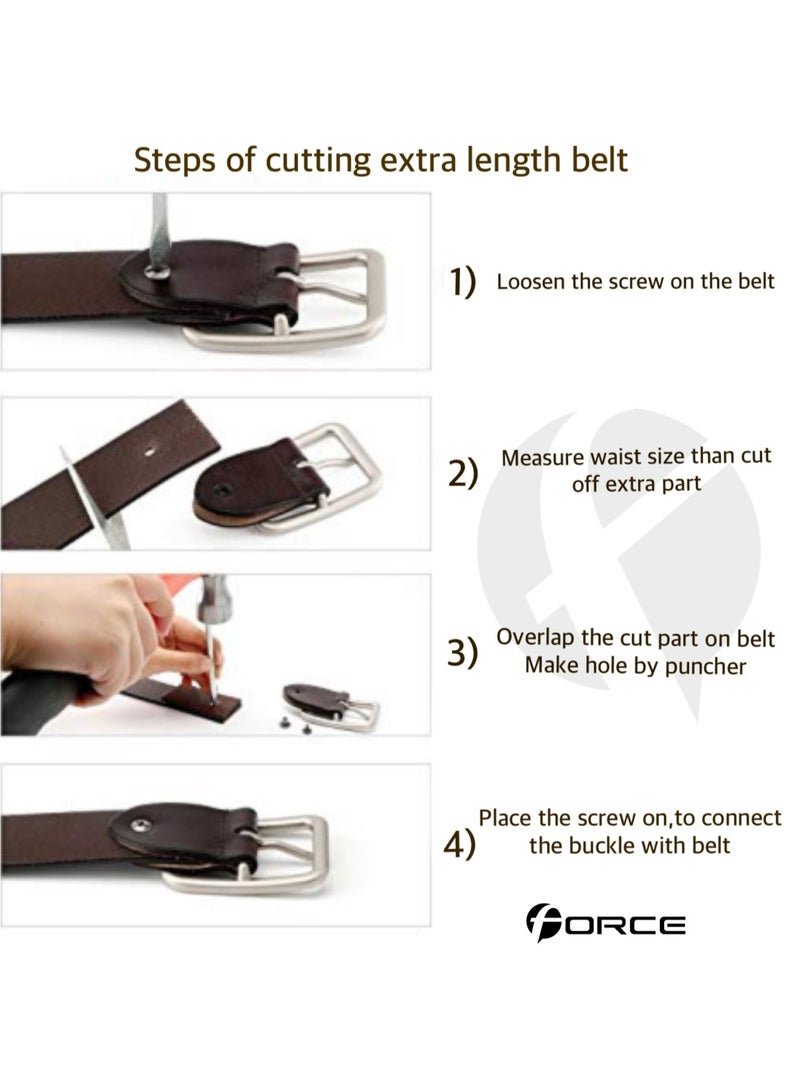 Steps of cutting extra length belt

1) Loosen the screw on the belt

2) Measure waist size than cut off extra part

3) Overlap the cut part on belt Make hole by puncher

4) Place the screw on,to connect the buckle with belt

FORCE