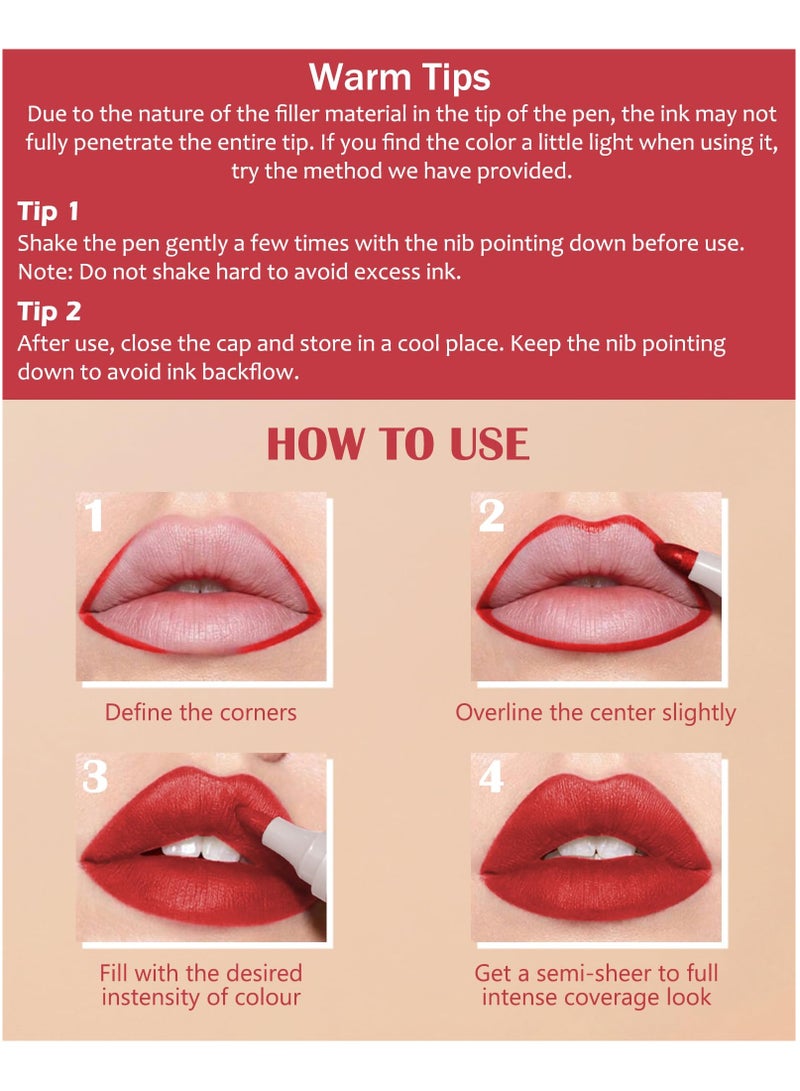 Warm Tips

Due to the nature of the filler material in the tip of the pen, the ink may not fully penetrate the entire tip. If you find the color a little light when using it, try the method we have provided.

Tip 1

Shake the pen gently a few times with the nib pointing down before use. Note: Do not shake hard to avoid excess ink.

Tip 2

After use, close the cap and store in a cool place. Keep the nib pointing down to avoid ink backflow.

HOW TO USE

1

Define the corners

2

Overline the center slightly

3

Fill with the desired instensity of colour

4

Get a semi-sheer to full intense coverage look