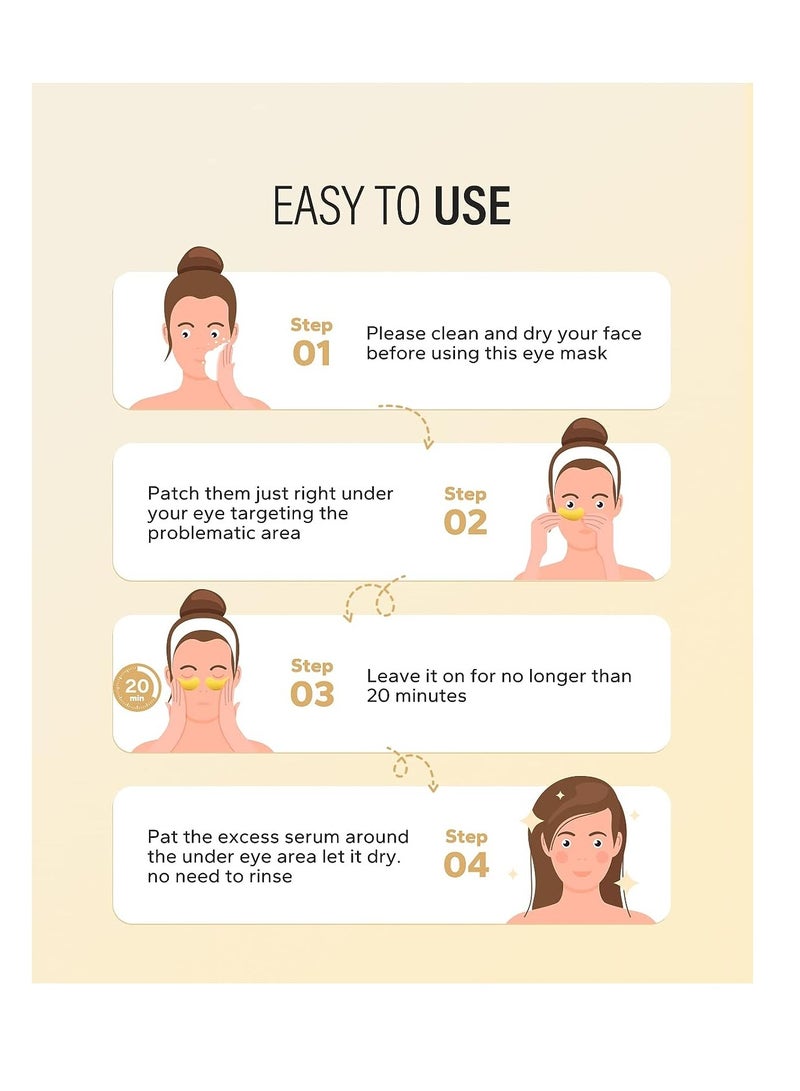 EASY TO USE

Step 01

Please clean and dry your face before using this eye mask

Patch them just right under your eye targeting the problematic area

Step 02

20 min

Step 03

Leave it on for no longer than 20 minutes

Pat the excess serum around the under eye area let it dry. no need to rinse

Step 04