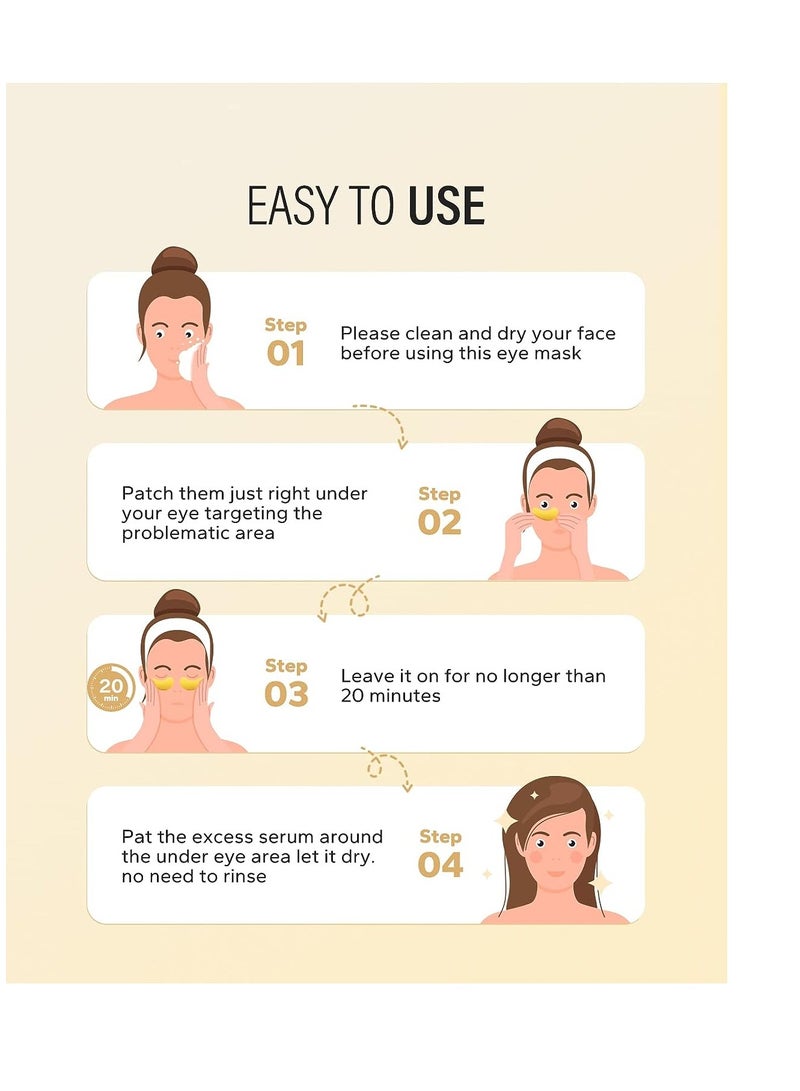 EASY TO USE

Step 01

Please clean and dry your face before using this eye mask

Patch them just right under your eye targeting the problematic area

Step 02

20 min

Step 03

Leave it on for no longer than 20 minutes

Pat the excess serum around the under eye area let it dry. no need to rinse

Step 04