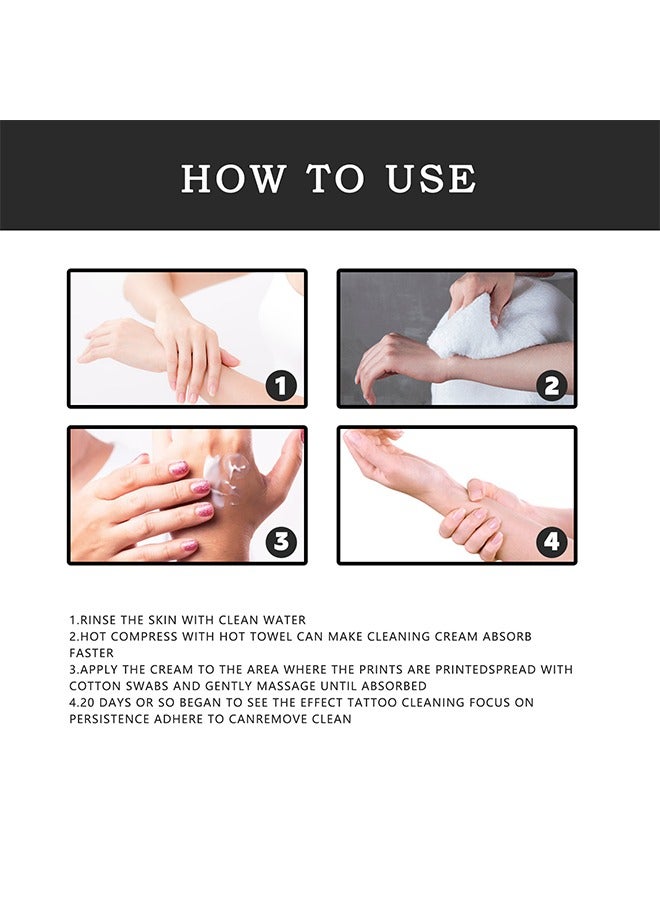 HOW TO USE

1

2

3

4

1.RINSE THE SKIN WITH CLEAN WATER
2.HOT COMPRESS WITH HOT TOWEL CAN MAKE CLEANING CREAM ABSORB FASTER
3.APPLY THE CREAM TO THE AREA WHERE THE PRINTS ARE PRINTEDSPREAD WITH COTTON SWABS AND GENTLY MASSAGE UNTIL ABSORBED
4.20 DAYS OR SO BEGAN TO SEE THE EFFECT TATTOO CLEANING FOCUS ON PERSISTENCE ADHERE TO CANREMOVE CLEAN