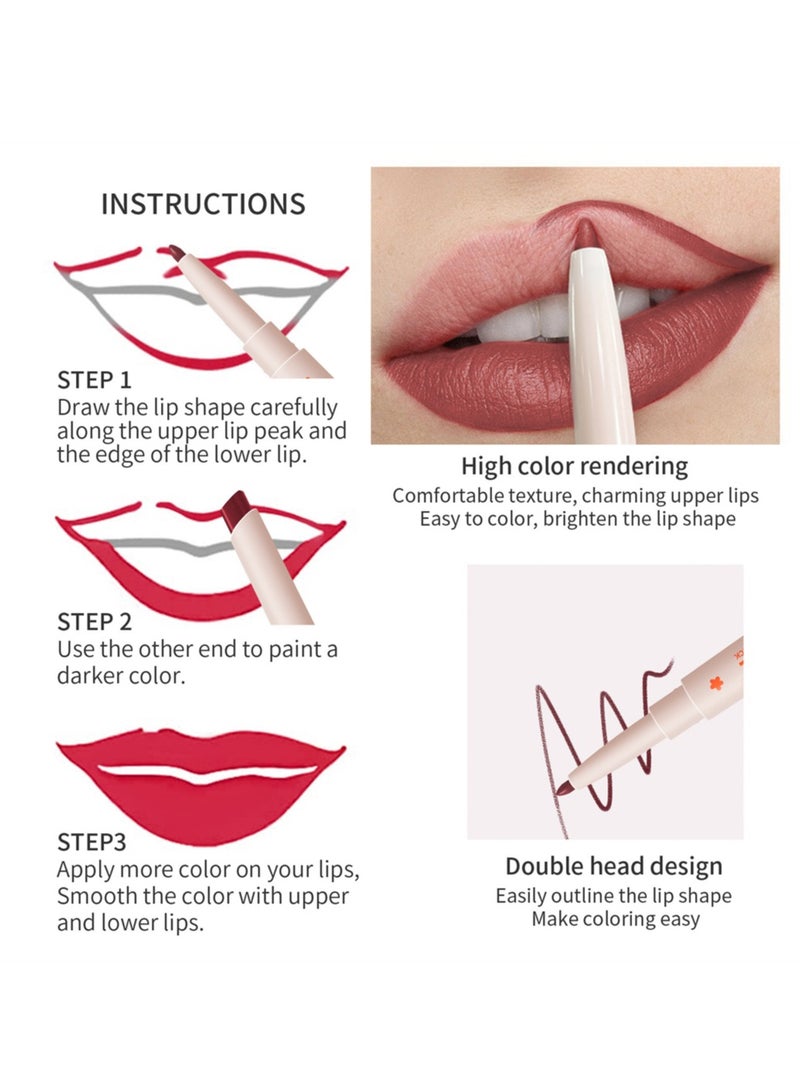 INSTRUCTIONS

STEP 1
Draw the lip shape carefully along the upper lip peak and the edge of the lower lip.

STEP 2
Use the other end to paint a darker color.

STEP3
Apply more color on your lips, Smooth the color with upper and lower lips.

High color rendering
Comfortable texture, charming upper lips
Easy to color, brighten the lip shape

Double head design
Easily outline the lip shape
Make coloring easy