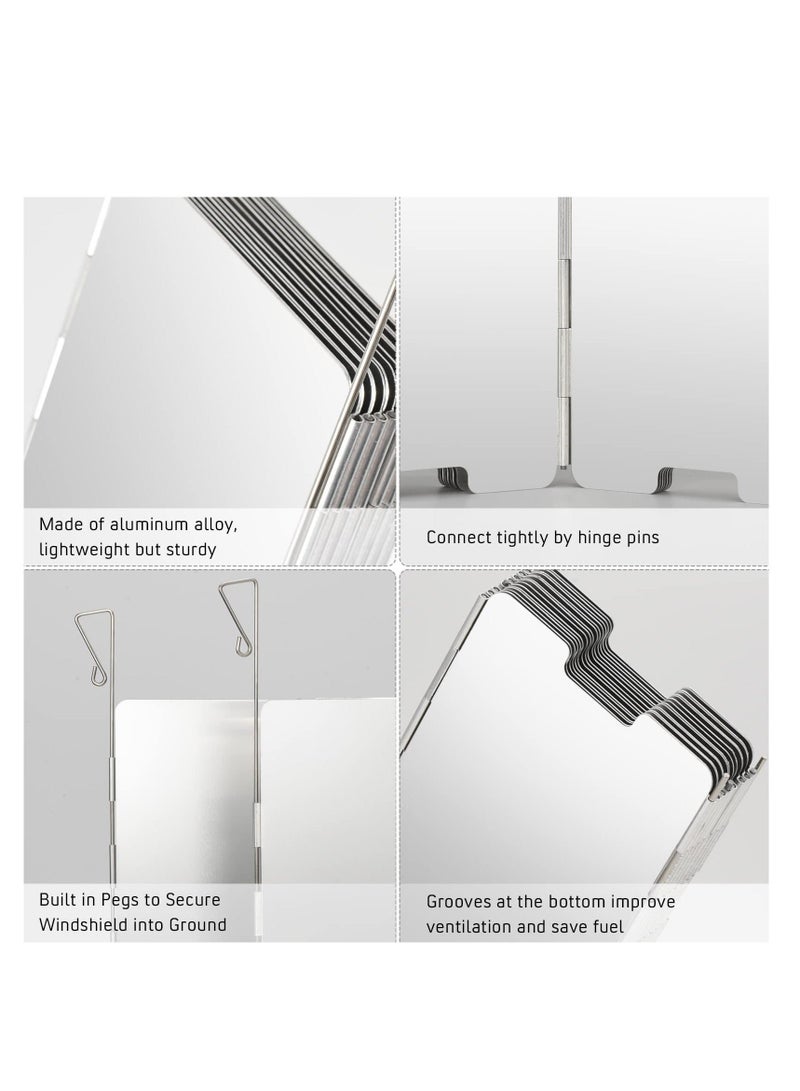 Made of aluminum alloy, lightweight but sturdy

Connect tightly by hinge pins

Built in Pegs to Secure Windshield into Ground

Grooves at the bottom improve ventilation and save fuel