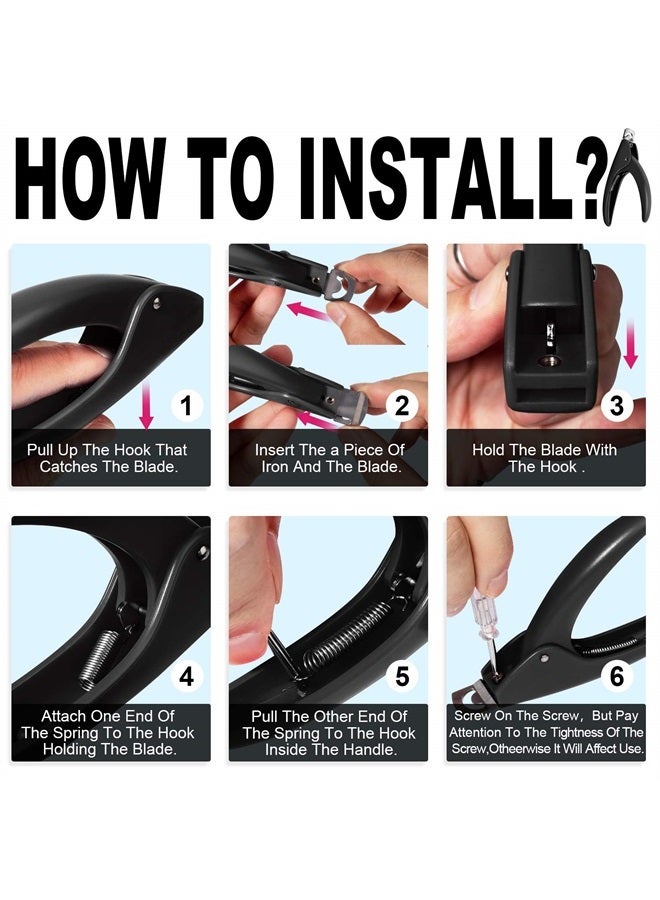 HOW TO INSTALL?

1
Pull Up The Hook That Catches The Blade.

2
Insert The a Piece Of Iron And The Blade.

3
Hold The Blade With The Hook .

4
Attach One End Of The Spring To The Hook Holding The Blade.

5
Pull The Other End Of The Spring To The Hook Inside The Handle.

6
Screw On The Screw, But Pay Attention To The Tightness Of The Screw,Otheerwise It Will Affect Use.