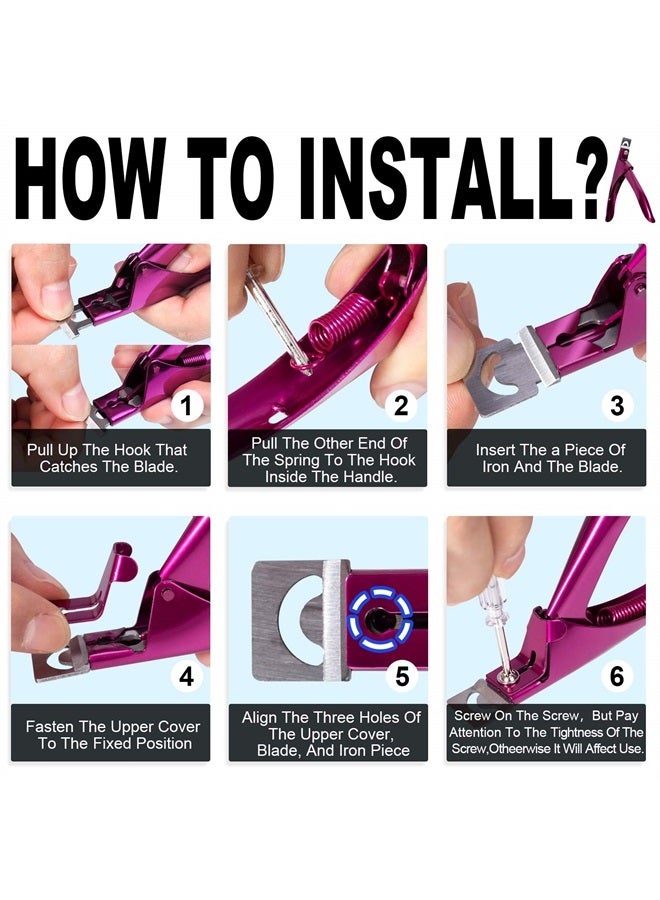 HOW TO INSTALL?

1

Pull Up The Hook That Catches The Blade.

2

Pull The Other End Of The Spring To The Hook Inside The Handle.

3

Insert The a Piece Of Iron And The Blade.

4

Fasten The Upper Cover To The Fixed Position

5

Align The Three Holes Of The Upper Cover, Blade, And Iron Piece

6

Screw On The Screw, But Pay Attention To The Tightness Of The Screw,Otheerwise It Will Affect Use.