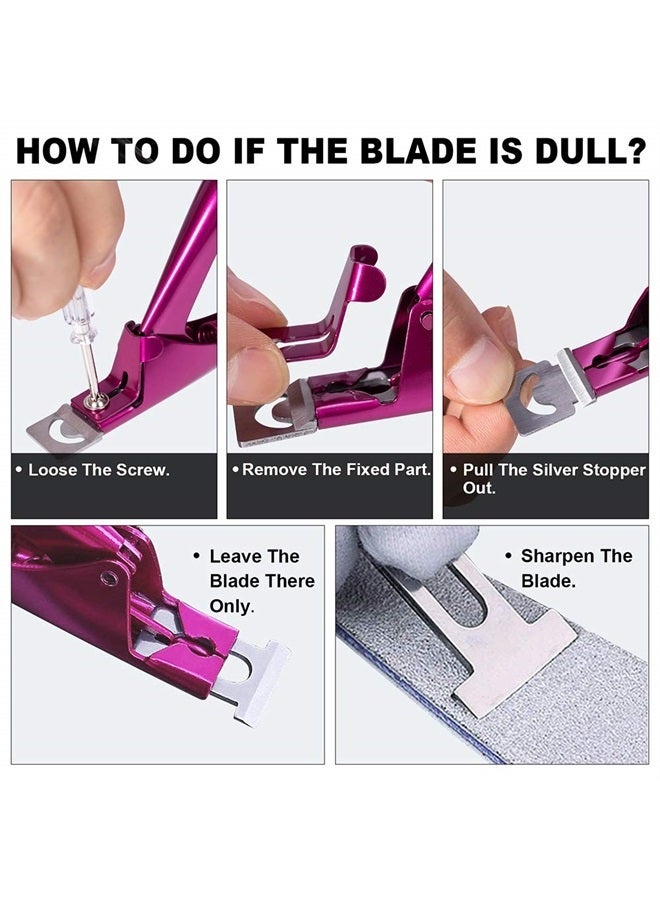 HOW TO DO IF THE BLADE IS DULL?

• Loose The Screw.

• Remove The Fixed Part.

• Pull The Silver Stopper Out.

• Leave The Blade There Only.

• Sharpen The Blade.