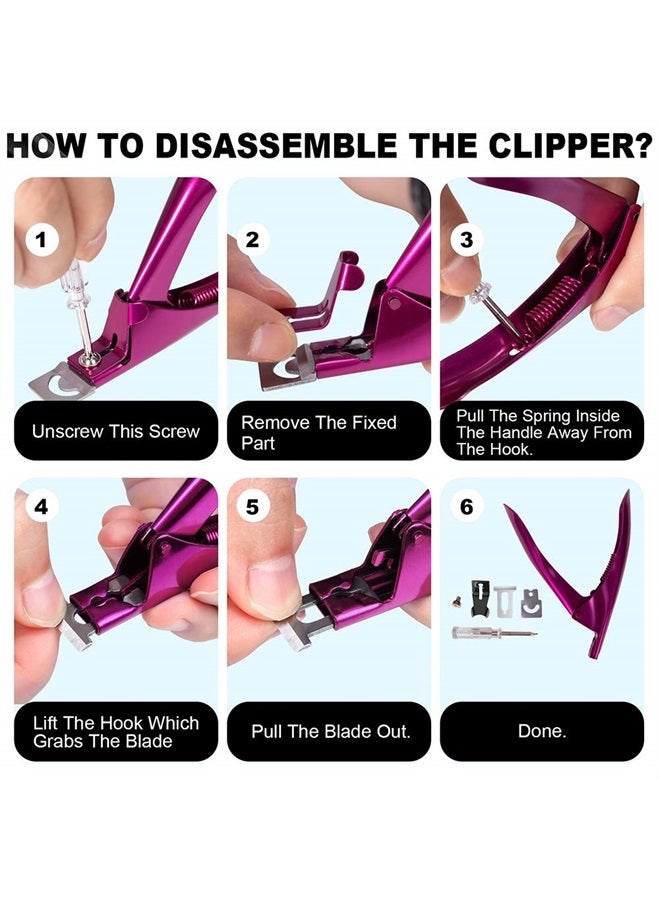 HOW TO DISASSEMBLE THE CLIPPER?

1

Unscrew This Screw

2

Remove The Fixed Part

3

Pull The Spring Inside The Handle Away From The Hook.

4

Lift The Hook Which Grabs The Blade

5

Pull The Blade Out.

6

Done.