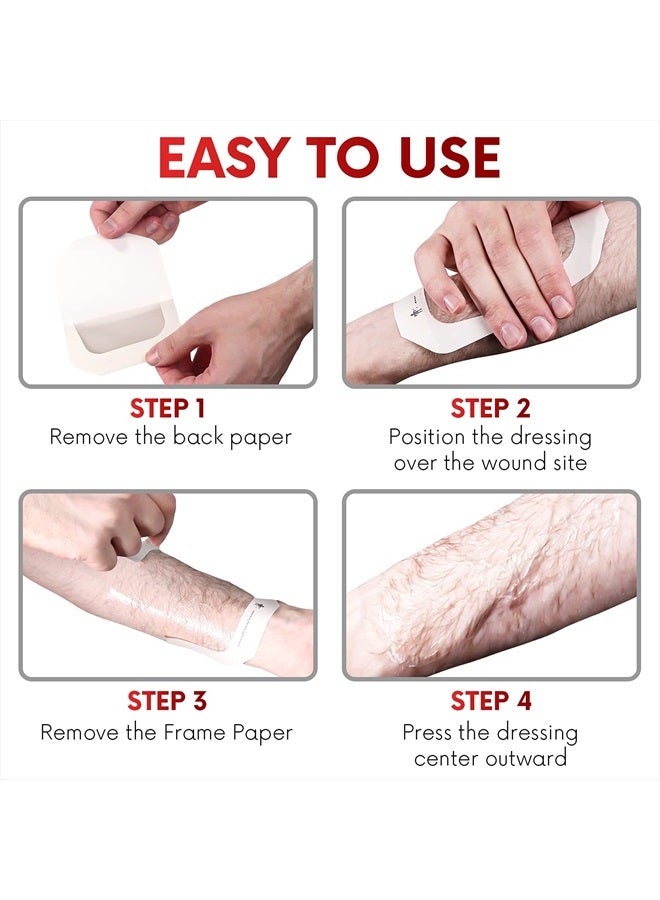 EASY TO USE

STEP 1
Remove the back paper

STEP 2
Position the dressing over the wound site

STEP 3
Remove the Frame Paper

STEP 4
Press the dressing center outward