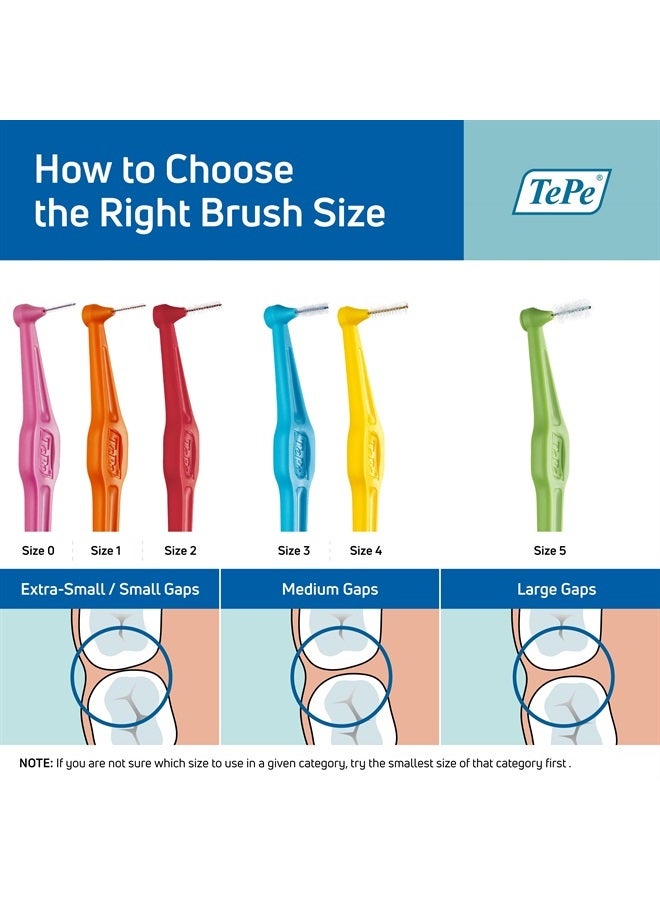 How to Choose the Right Brush Size

TePe®

TePe TePe TePe TePe TePe TePe

Size 0 Size 1 Size 2 Size 3 Size 4 Size 5

Extra-Small / Small Gaps

Medium Gaps

Large Gaps

NOTE: If you are not sure which size to use in a given category, try the smallest size of that category first .